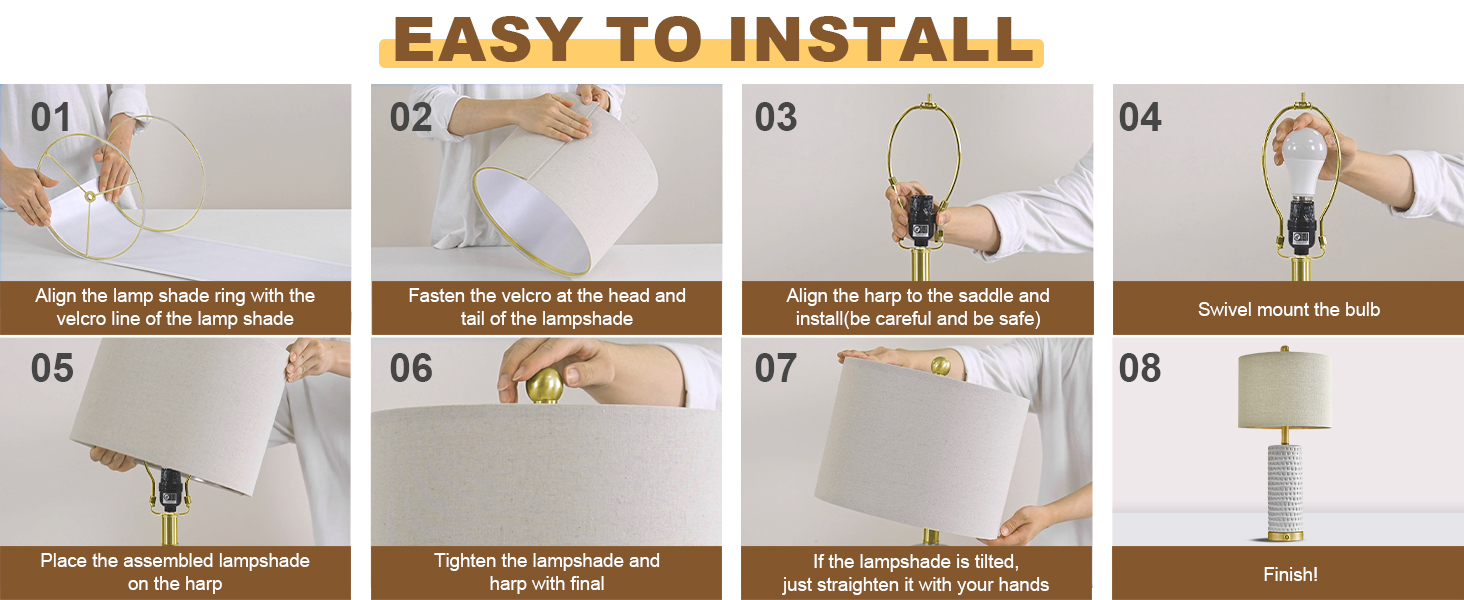 EASY TO INSTALL

01
Align the lamp shade ring with the velcro line of the lamp shade

02
Fasten the velcro at the head and tail of the lampshade

03
Align the harp to the saddle and install(be careful and be safe)

04
Swivel mount the bulb

05
Place the assembled lampshade on the harp

06
Tighten the lampshade and harp with final

07
If the lampshade is tilted, just straighten it with your hands

08
Finish!