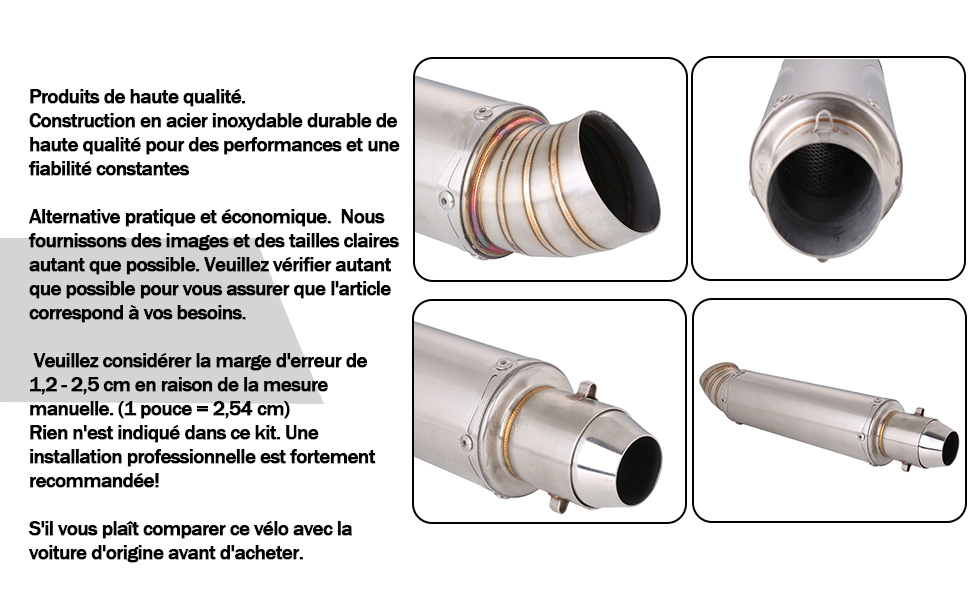 Produits de haute qualité.
Construction en acier inoxydable durable de haute qualité pour des performances et une fiabilité constantes

Alternative pratique et économique. Nous fournissons des images et des tailles claires autant que possible. Veuillez vérifier autant que possible pour vous assurer que l'article correspond à vos besoins.

Veuillez considérer la marge d'erreur de 1,2 - 2,5 cm en raison de la mesure manuelle. (1 pouce = 2,54 cm)
Rien n'est indiqué dans ce kit. Une installation professionnelle est fortement recommandée!

S'il vous plaît comparer ce vélo avec la voiture d'origine avant d'acheter.