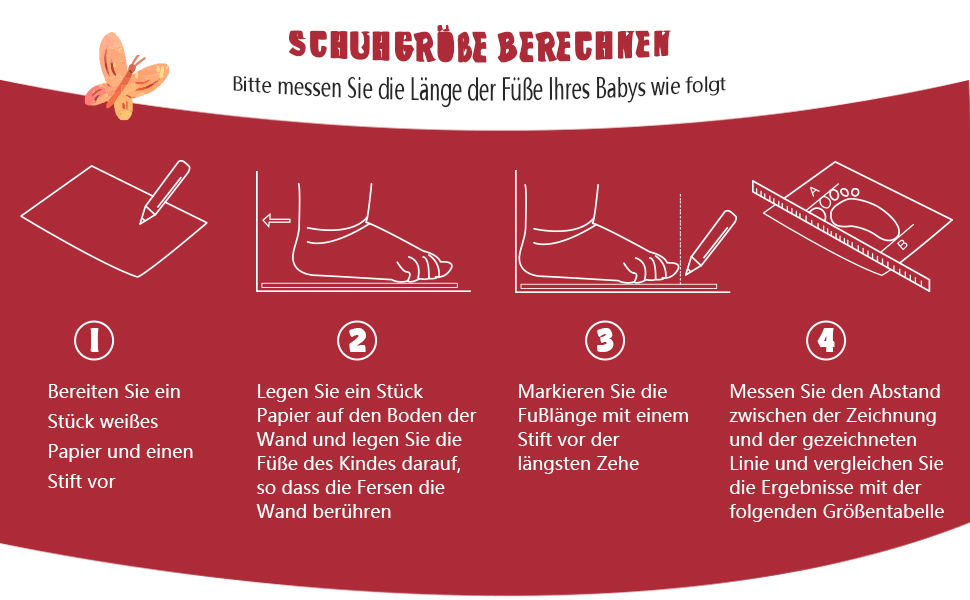 SCHUHGRÖßE BERECHNEN

Bitte messen Sie die Länge der Füße Ihres Babys wie folgt

A

B

1

Bereiten Sie ein Stück weißes Papier und einen Stift vor

2

Legen Sie ein Stück Papier auf den Boden der Wand und legen Sie die Füße des Kindes darauf, so dass die Fersen die Wand berühren

3

Markieren Sie die FuBlänge mit einem Stift vor der längsten Zehe

4

Messen Sie den Abstand zwischen der Zeichnung und der gezeichneten Linie und vergleichen Sie die Ergebnisse mit der folgenden Größentabelle