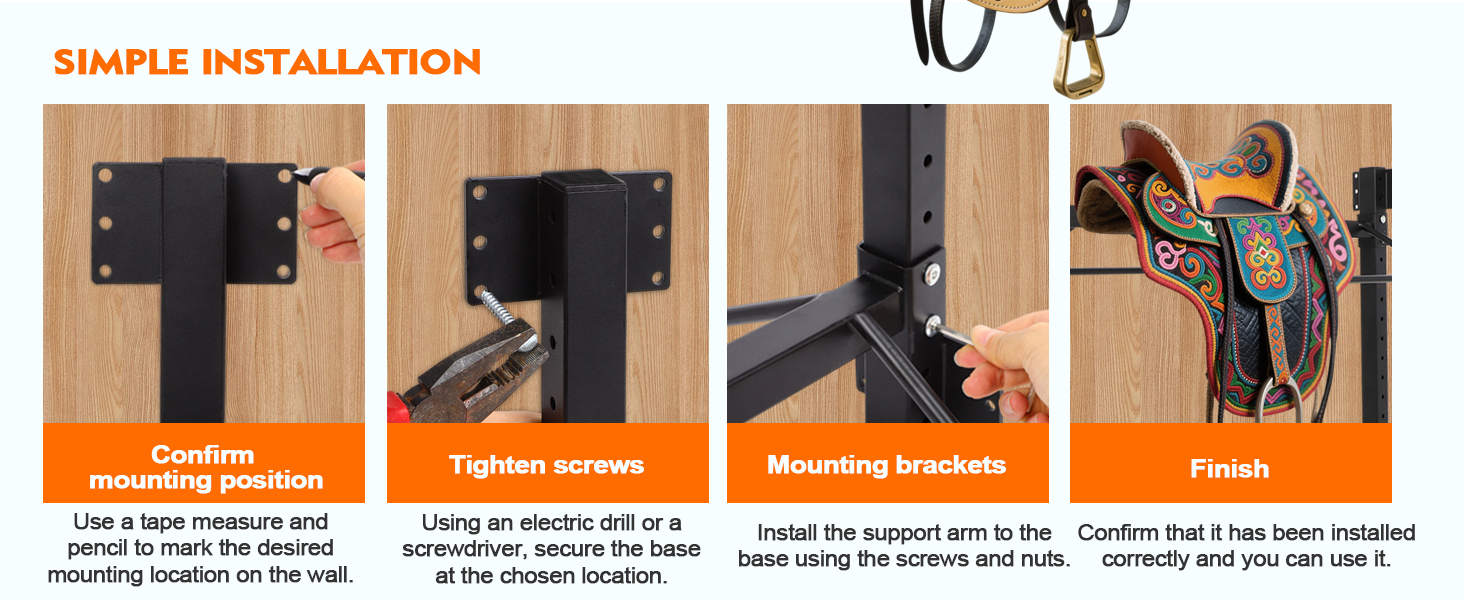 SIMPLE INSTALLATION

Confirm mounting position

Use a tape measure and pencil to mark the desired mounting location on the wall.

Tighten screws

Using an electric drill or a screwdriver, secure the base at the chosen location.

Mounting brackets

Install the support arm to the base using the screws and nuts.

Finish

Confirm that it has been installed correctly and you can use it.