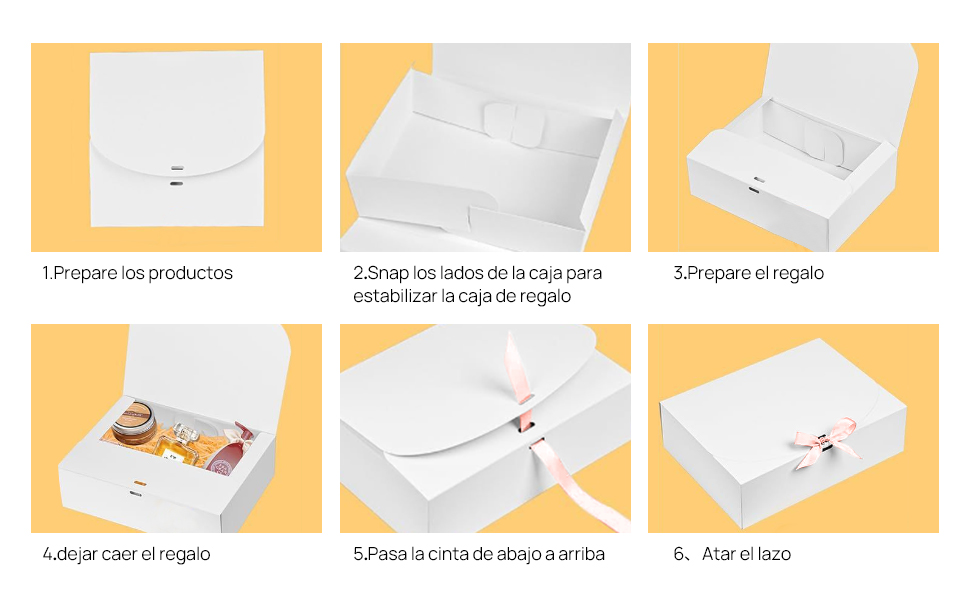 1.Prepare los productos

2.Snap los lados de la caja para estabilizar la caja de regalo

3.Prepare el regalo

4.dejar caer el regalo

5.Pasa la cinta de abajo a arriba

6、 Atar el lazo