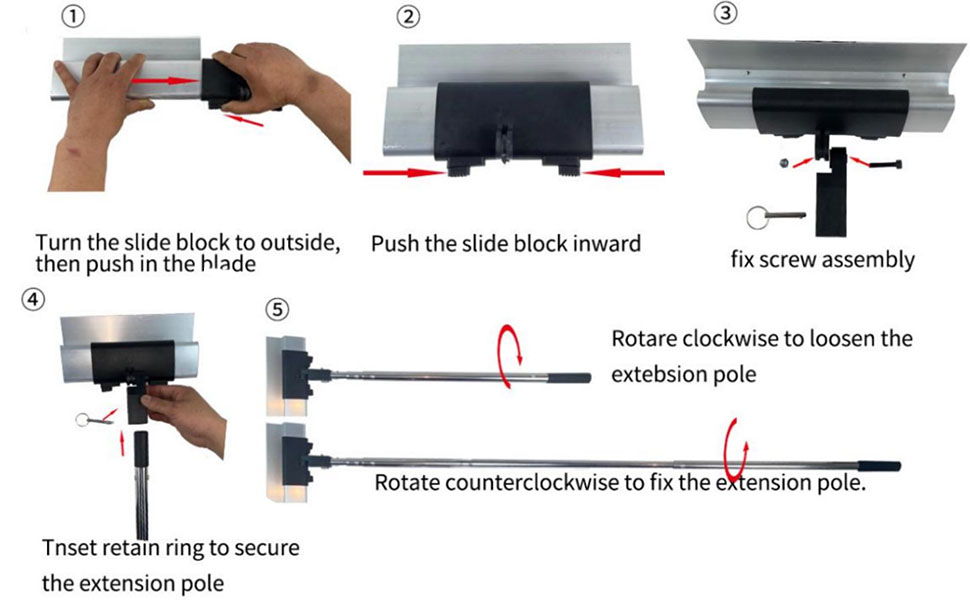 ①

Turn the slide block to outside, then push in the blade

②

Push the slide block inward

③

fix screw assembly

④

Tnset retain ring to secure the extension pole

⑤

Rotare clockwise to loosen the extebsion pole

Rotate counterclockwise to fix the extension pole.