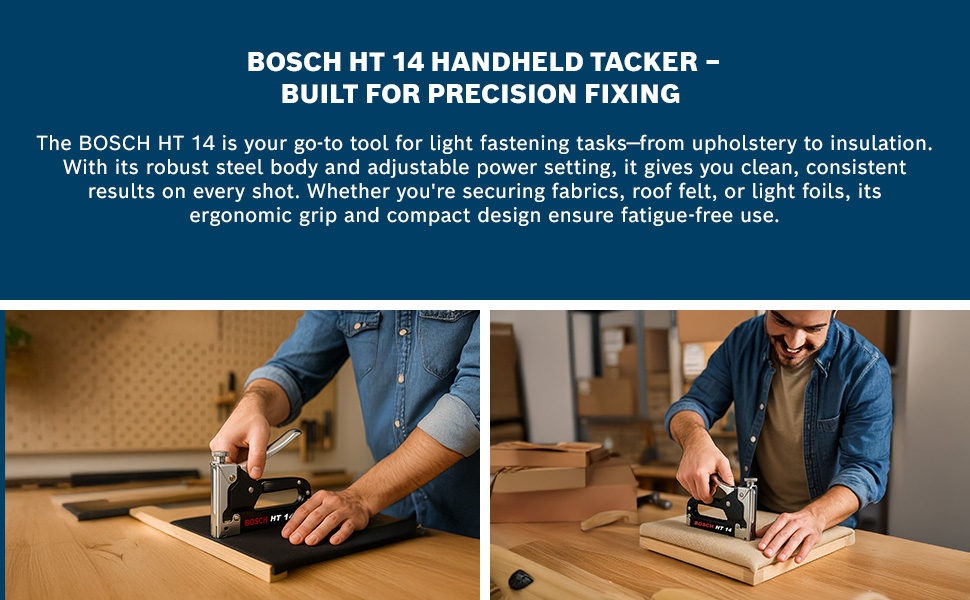 BOSCH HT 14 HANDHELD TACKER – BUILT FOR PRECISION FIXING

The BOSCH HT 14 is your go-to tool for light fastening tasks—from upholstery to insulation. With its robust steel body and adjustable power setting, it gives you clean, consistent results on every shot. Whether you're securing fabrics, roof felt, or light foils, its ergonomic grip and compact design ensure fatigue-free use.

BOSCH HT 14

BOSCH HT 14