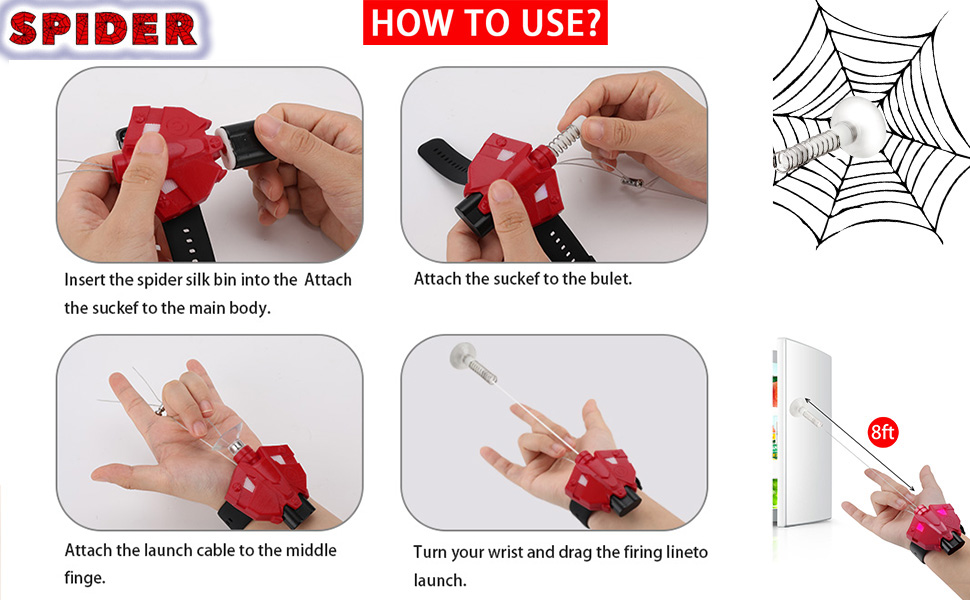 SPIDER

HOW TO USE?

Insert the spider silk bin into the Attach the suckef to the main body.

Attach the suckef to the bulet.

Attach the launch cable to the middle finge.

Turn your wrist and drag the firing lineto launch.

8ft