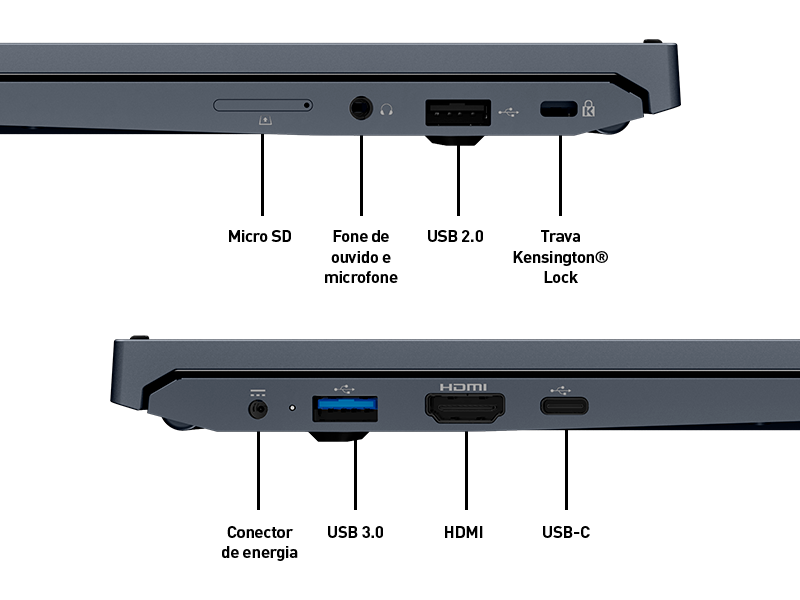 Micro SD

Fone de ouvido e microfone

USB 2.0

Trava Kensington® Lock

HDMI

Conector de energia

USB 3.0

HDMI

USB-C