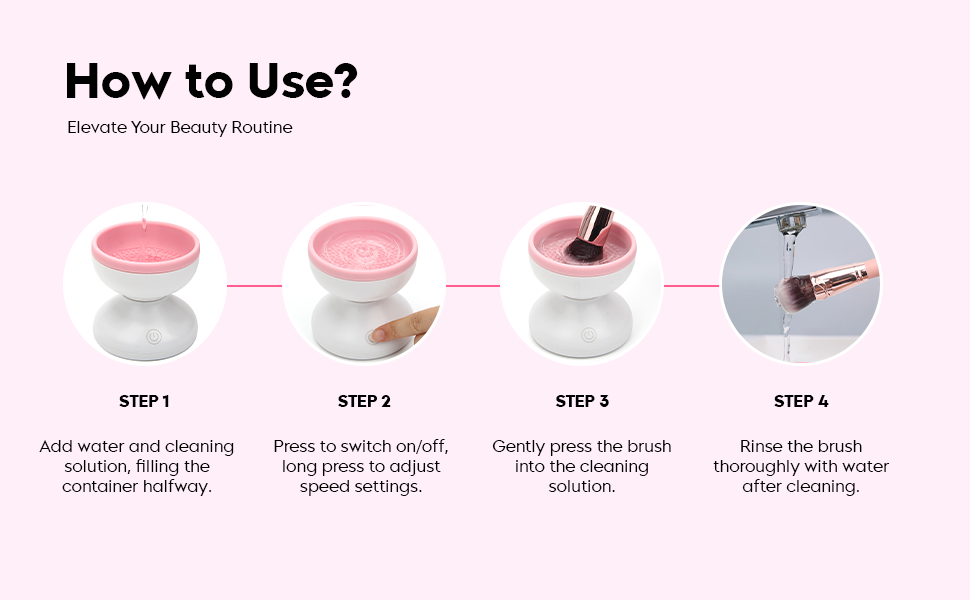 How to Use?

Elevate Your Beauty Routine

STEP 1

Add water and cleaning solution, filling the container halfway.

STEP 2

Press to switch on/off, long press to adjust speed settings.

STEP 3

Gently press the brush into the cleaning solution.

STEP 4

Rinse the brush thoroughly with water after cleaning.