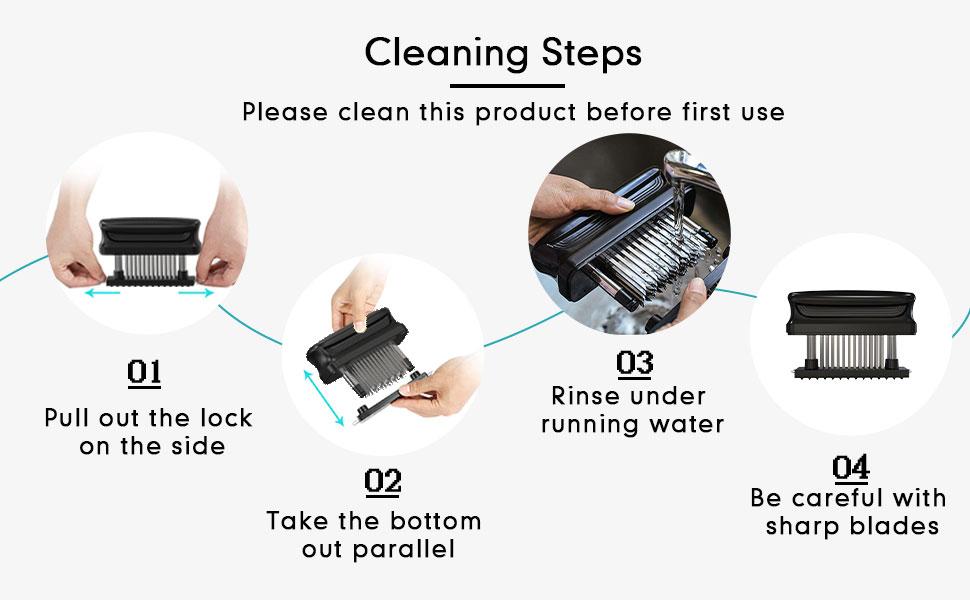 Cleaning Steps

Please clean this product before first use

01
Pull out the lock on the side

02
Take the bottom out parallel

03
Rinse under running water

04
Be careful with sharp blades