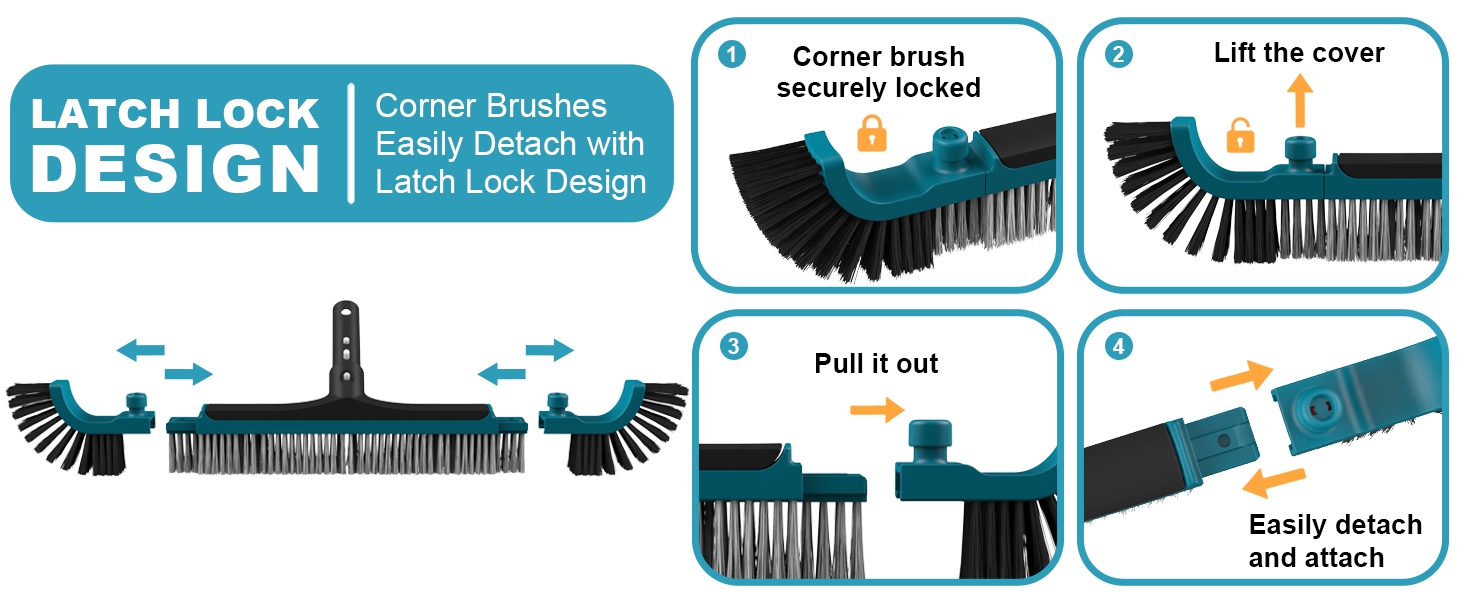 LATCH LOCK DESIGN

Corner Brushes Easily Detach with Latch Lock Design

1 Corner brush securely locked

2 Lift the cover

3 Pull it out

4 Easily detach and attach