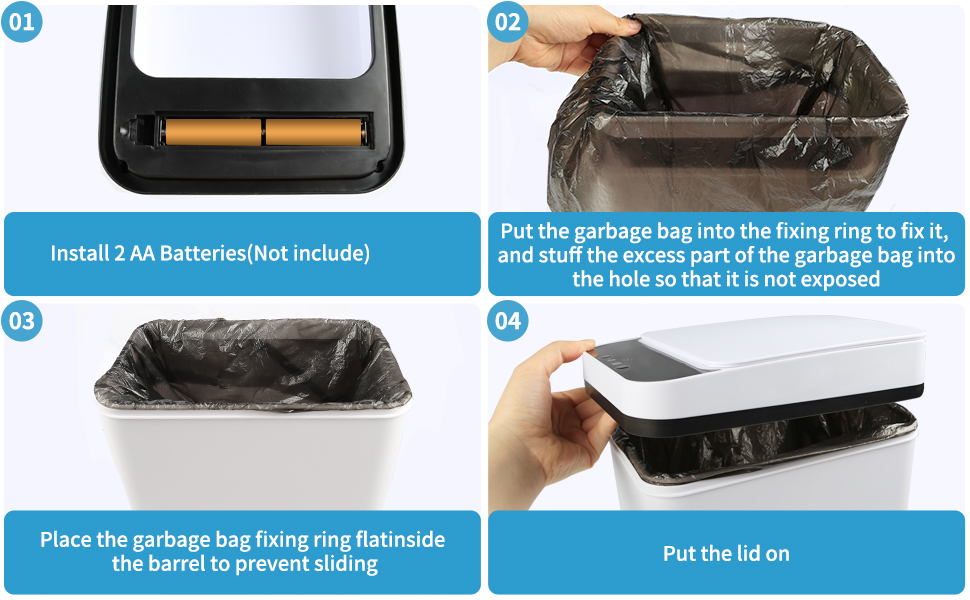 01

Install 2 AA Batteries(Not include)

02

Put the garbage bag into the fixing ring to fix it, and stuff the excess part of the garbage bag into the hole so that it is not exposed

03

Place the garbage bag fixing ring flatinside the barrel to prevent sliding

04

Put the lid on