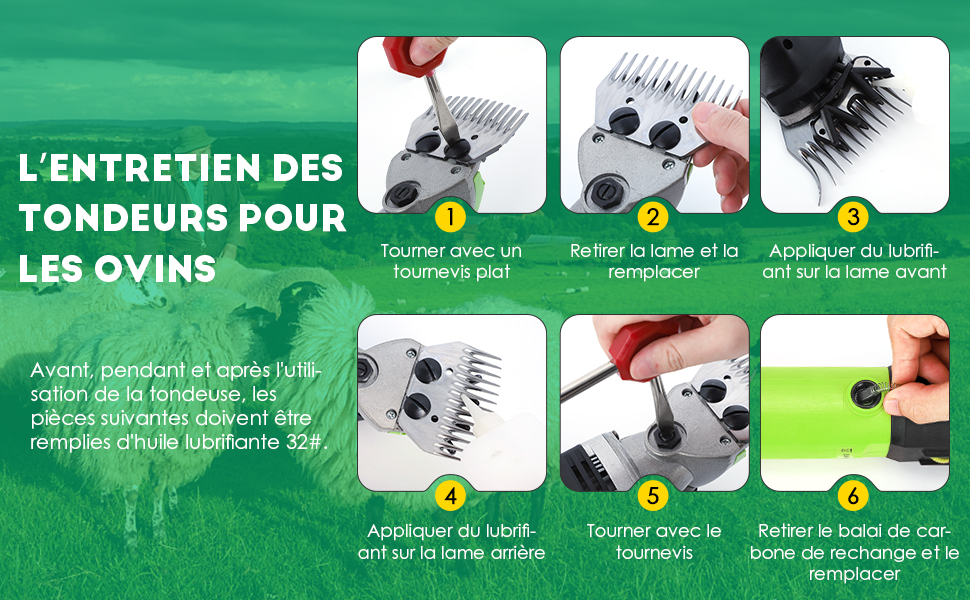 L'ENTRETIEN DES TONDEURS POUR LES OVINS

Avant, pendant et après l'utilisation de la tondeuse, les pièces suivantes doivent être remplies d'huile lubrifiante 32#.

1
Tourner avec un tournevis plat

2
Retirer la lame et la remplacer

3
Appliquer du lubrifiant sur la lame avant

4
Appliquer du lubrifiant sur la lame arrière

5
Tourner avec le tournevis

6
Retirer le balai de carbone de rechange et le remplacer