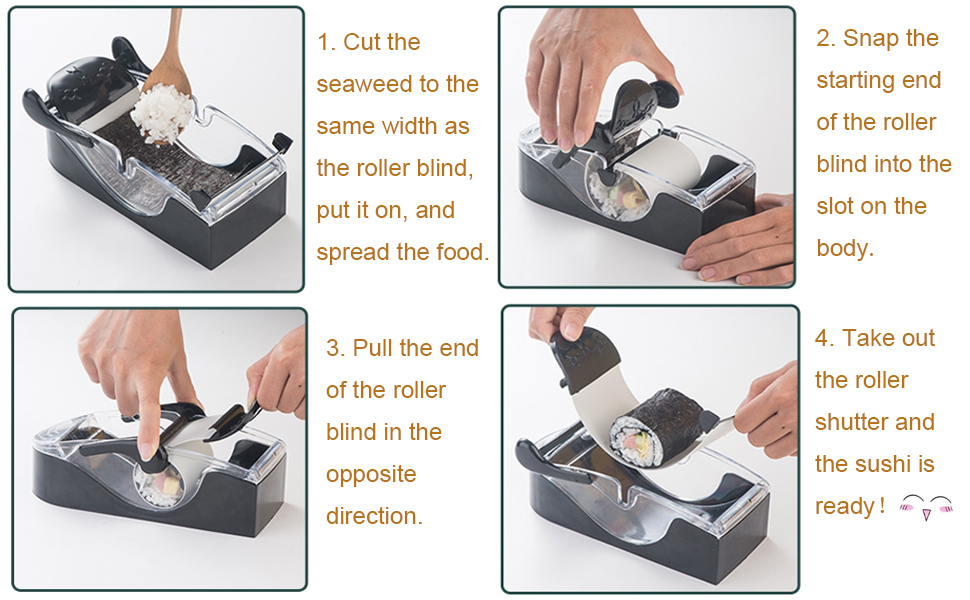 1. Cut the seaweed to the same width as the roller blind, put it on, and spread the food.

2. Snap the starting end of the roller blind into the slot on the body.

3. Pull the end of the roller blind in the opposite direction.

4. Take out the roller shutter and the sushi is ready！