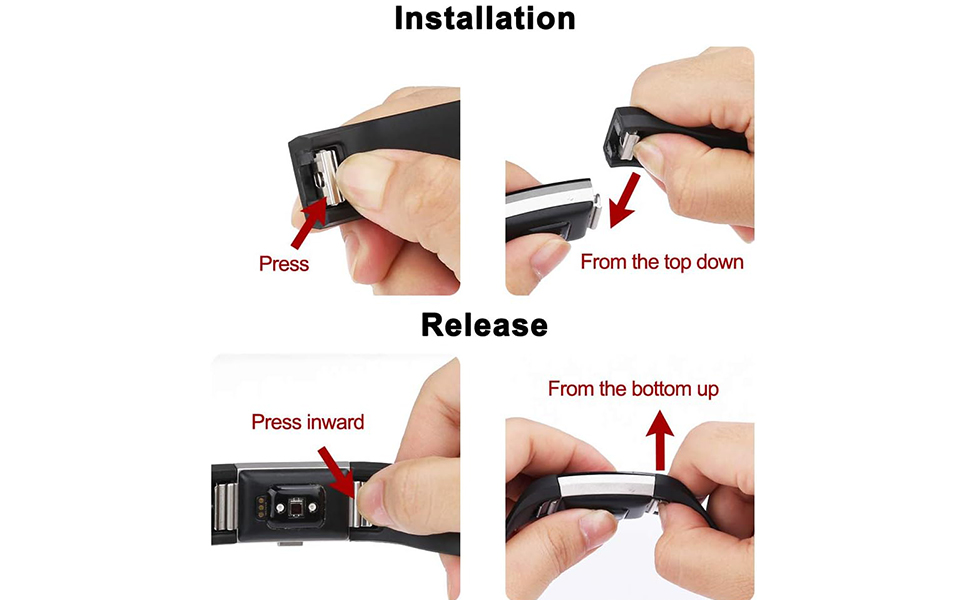 Installation

Press

From the top down

Release

Press inward

From the bottom up