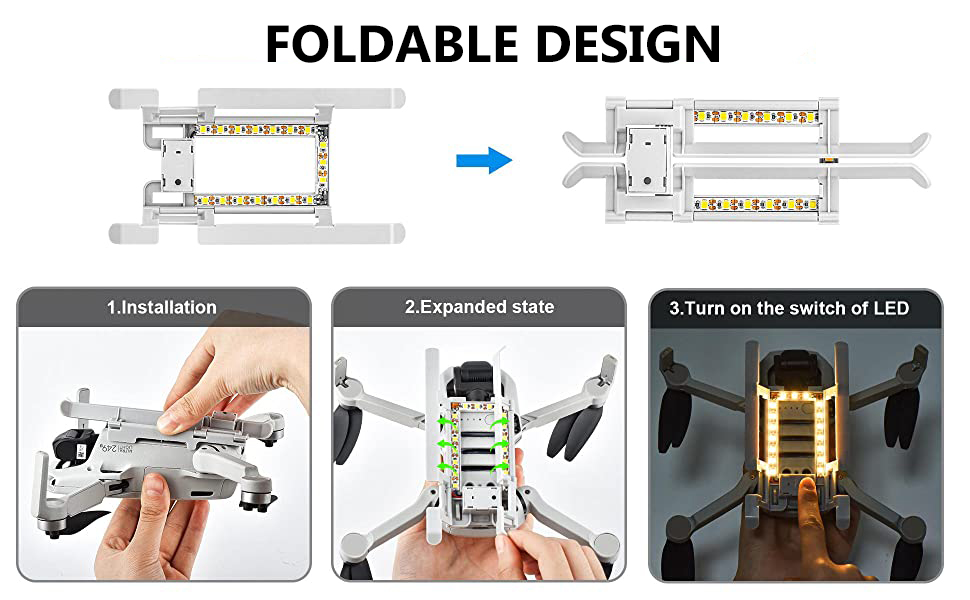 FOLDABLE DESIGN

1.Installation

2.Expanded state

3.Turn on the switch of LED