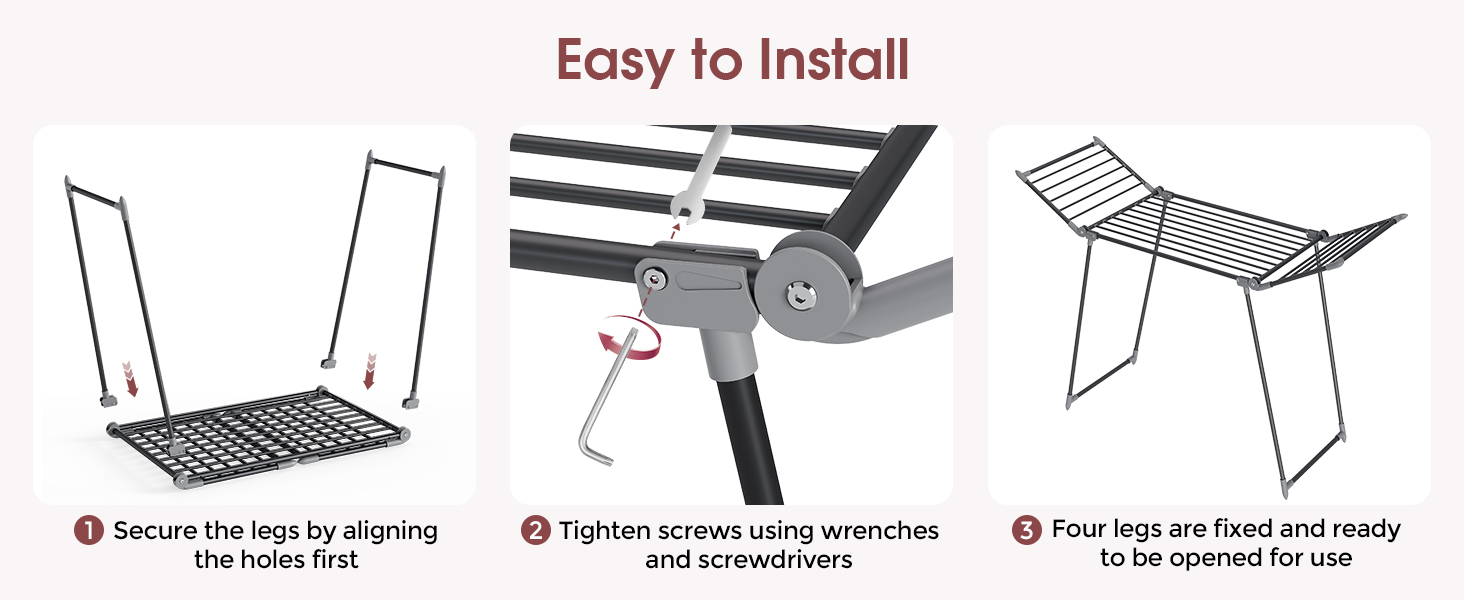 Easy to Install

1 Secure the legs by aligning the holes first

2 Tighten screws using wrenches and screwdrivers

3 Four legs are fixed and ready to be opened for use