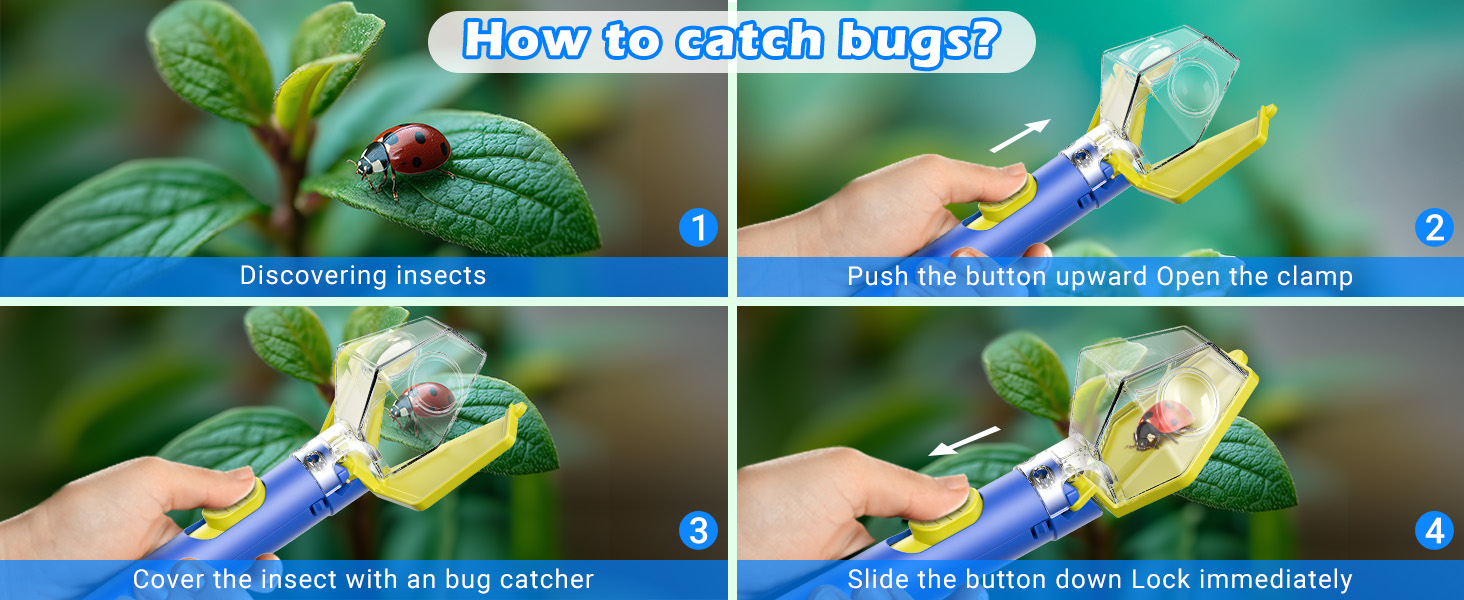 How to catch bugs?

1
Discovering insects

2
Push the button upward Open the clamp

3
Cover the insect with an bug catcher

4
Slide the button down Lock immediately