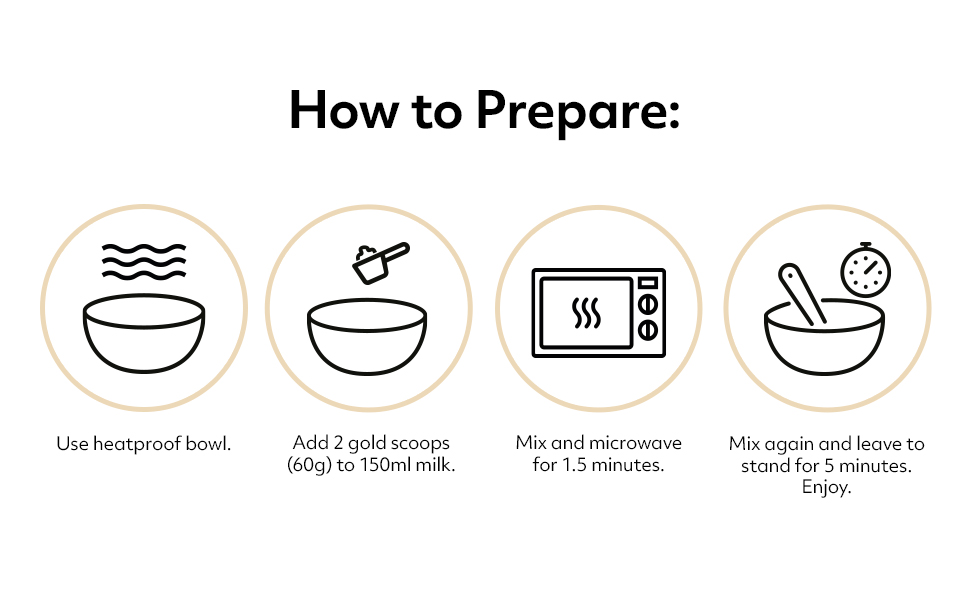 How to Prepare:

Use heatproof bowl.

Add 2 gold scoops (60g) to 150ml milk.

Mix and microwave for 1.5 minutes.

Mix again and leave to stand for 5 minutes. Enjoy.