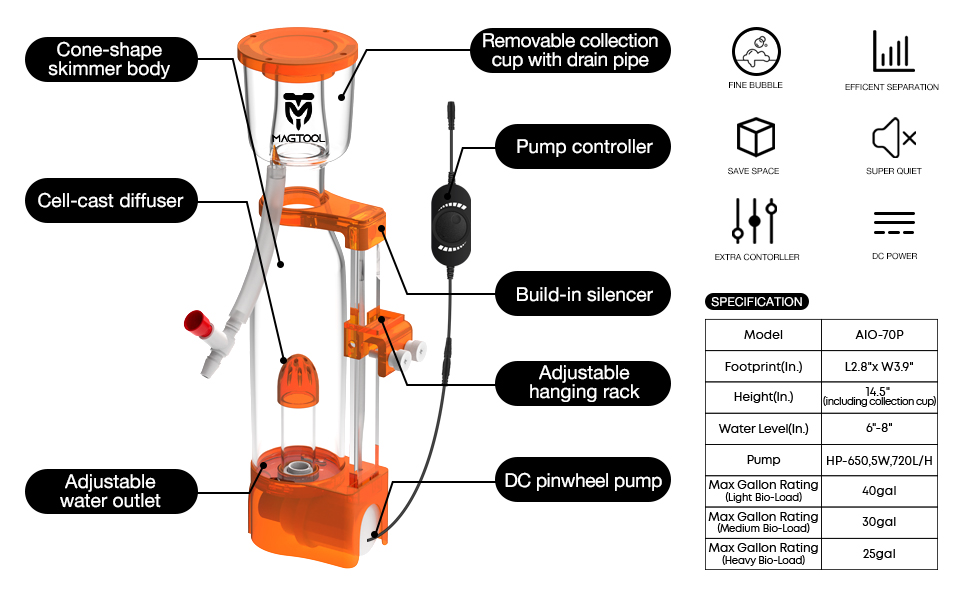 Cone-shape skimmer body

Cell-cast diffuser

Adjustable water outlet

MAGTOOL

Removable collection cup with drain pipe

Pump controller

Build-in silencer

Adjustable hanging rack

DC pinwheel pump

FINE BUBBLE

EFFICENT SEPARATION

SAVE SPACE

SUPER QUIET

EXTRA CONTORLLER

DC POWER

SPECIFICATION

| Model | AIO-70P |
|---|---|
| Footprint(In.) | L2.8"x W3.9" |
| Height(In.) | 14.5" (including collection cup) |
| Water Level(In.) | 6"-8" |
| Pump | HP-650,5W,720L/H |
| Max Gallon Rating (Light Bio-Load) | 40gal |
| Max Gallon Rating (Medium Bio-Load) | 30gal |
| Max Gallon Rating (Heavy Bio-Load) | 25gal |