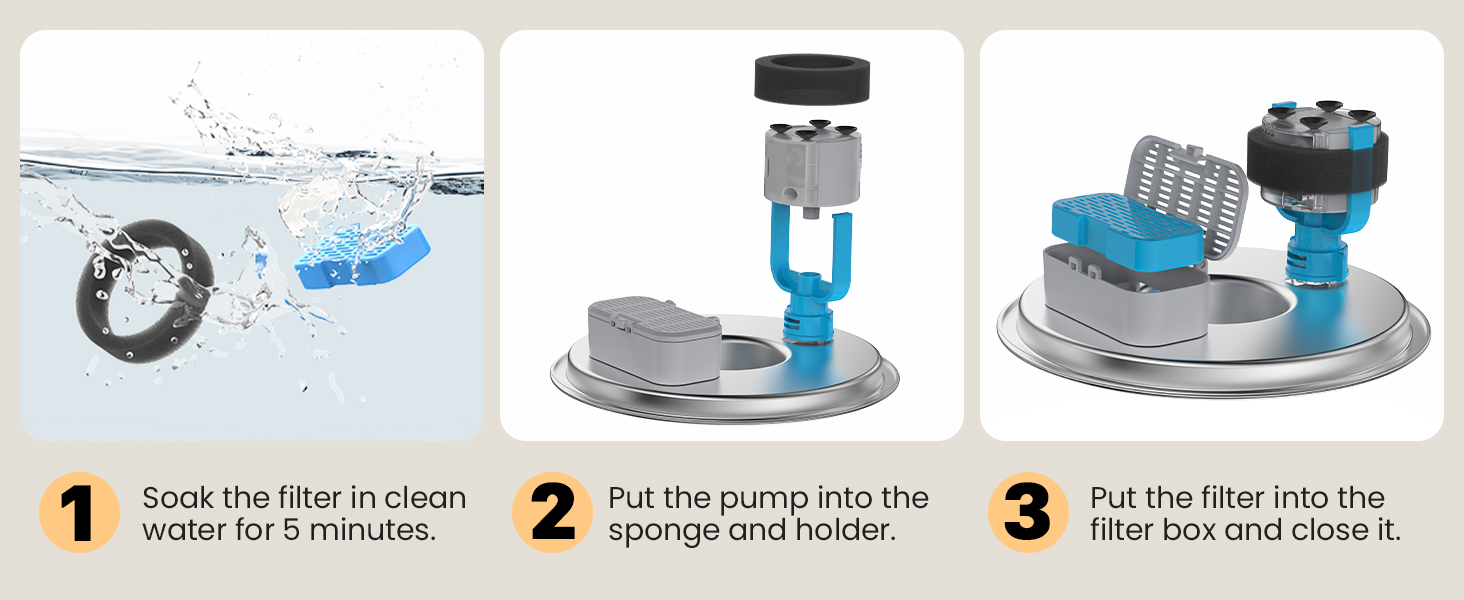 1 Soak the filter in clean water for 5 minutes.

2 Put the pump into the sponge and holder.

3 Put the filter into the filter box and close it.