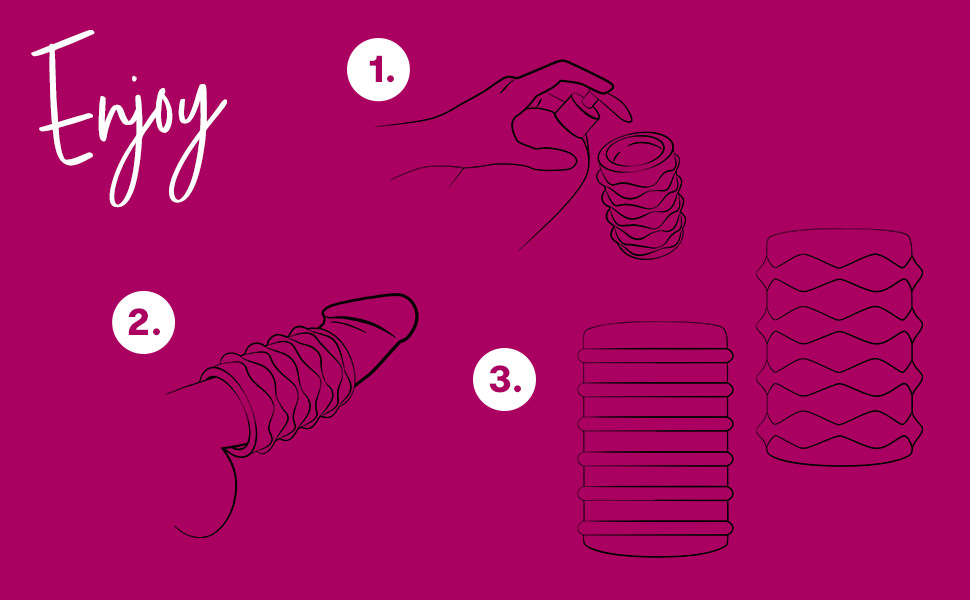 Enjoy

1.

2.

3.