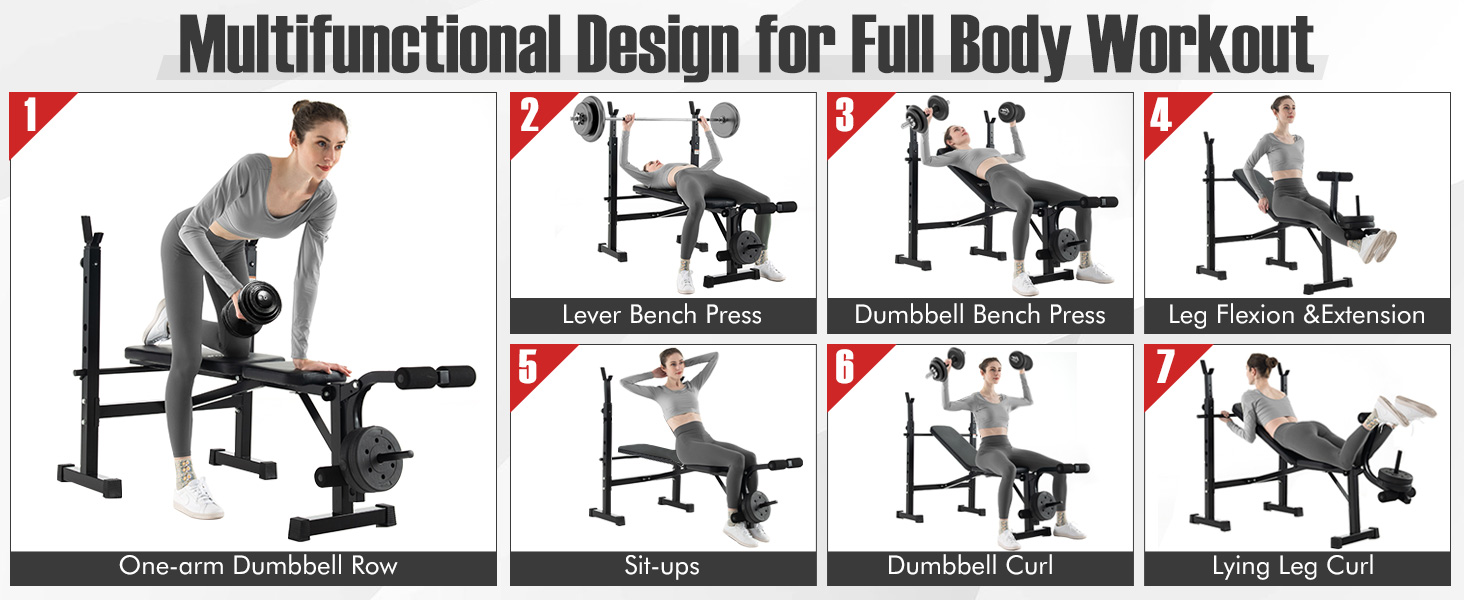 Multifunctional Design for Full Body Workout

1
One-arm Dumbbell Row

2
Lever Bench Press

3
Dumbbell Bench Press

4
Leg Flexion &Extension

5
Sit-ups

6
Dumbbell Curl

7
Lying Leg Curl