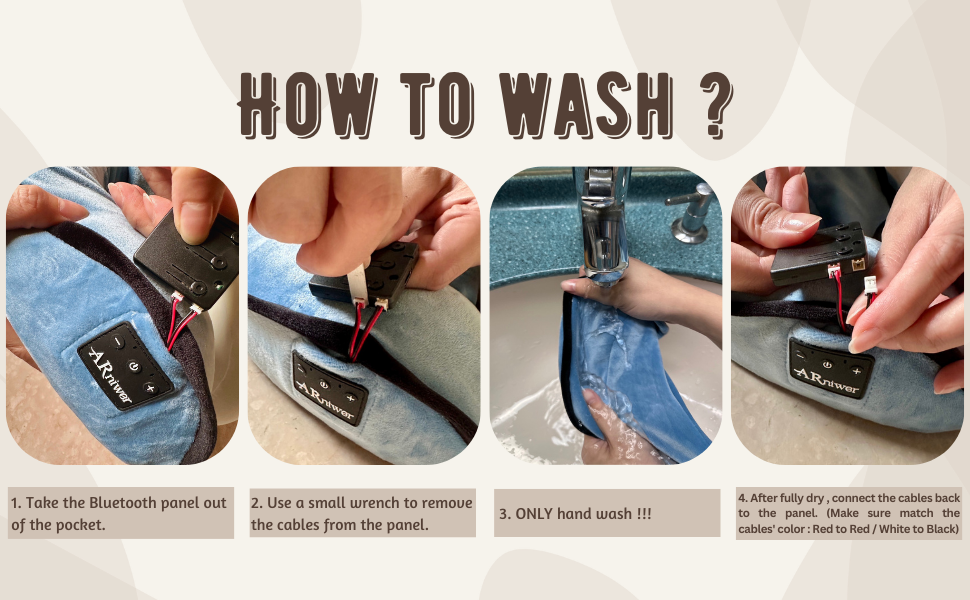 HOW TO WASH ?

ARniwer

ARniwer

ARniwer

1. Take the Bluetooth panel out of the pocket.

2. Use a small wrench to remove the cables from the panel.

3. ONLY hand wash !!!

4. After fully dry , connect the cables back to the panel. (Make sure match the cables' color : Red to Red / White to Black)