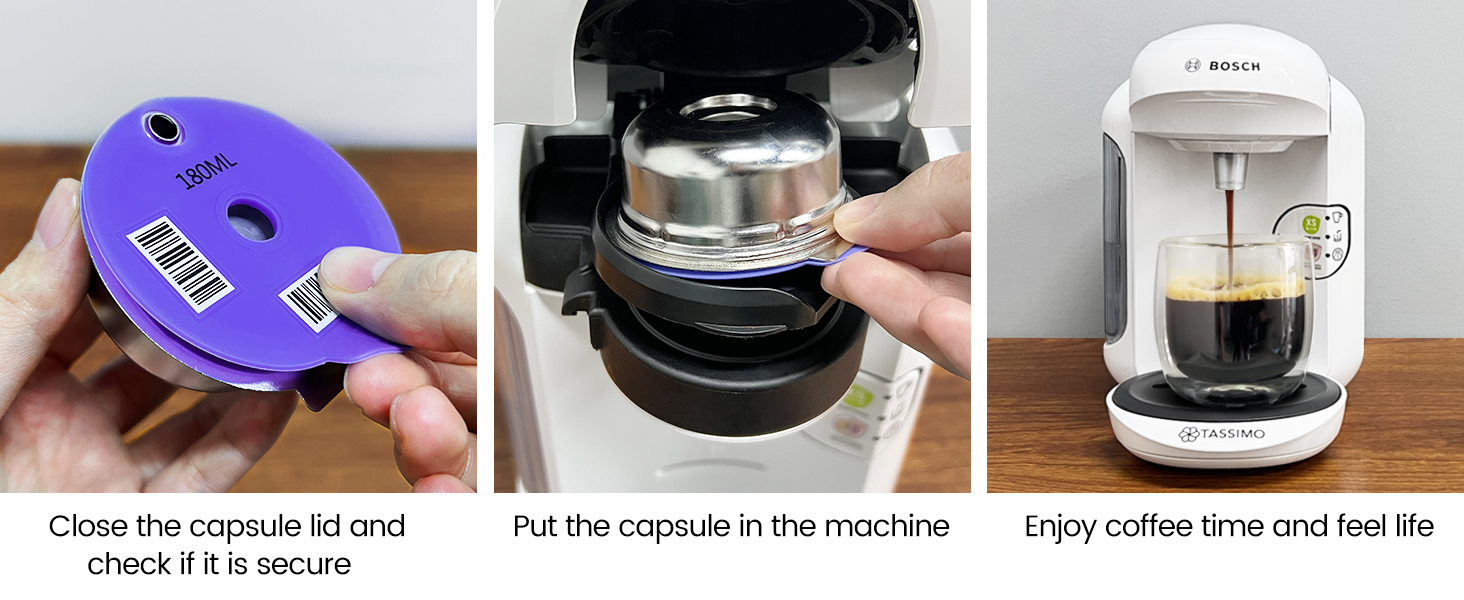 180ML

Close the capsule lid and check if it is secure

Put the capsule in the machine

BOSCH

XS

TASSIMO

Enjoy coffee time and feel life