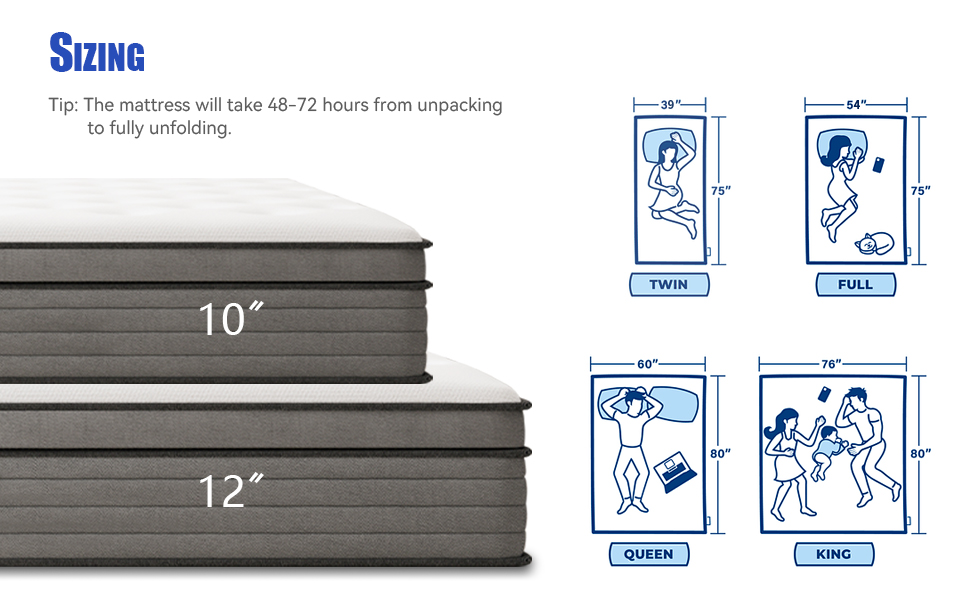 SIZING

Tip: The mattress will take 48-72 hours from unpacking to fully unfolding.

10″

12″

39″

75″

TWIN

54″

75″

FULL

60″

80″

QUEEN

76″

80″

KING