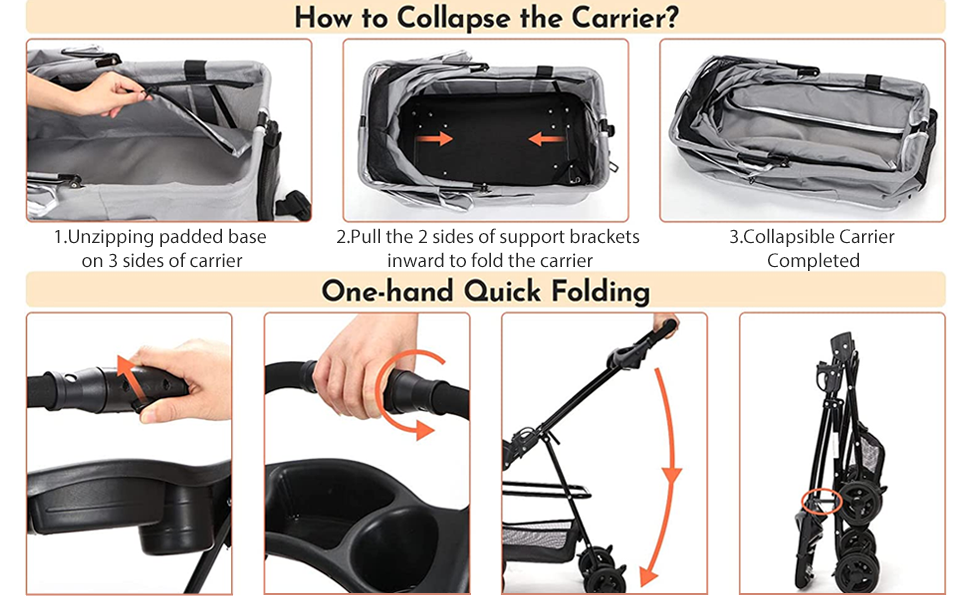 How to Collapse the Carrier?

1.Unzipping padded base on 3 sides of carrier

2.Pull the 2 sides of support brackets inward to fold the carrier

3.Collapsible Carrier Completed

One-hand Quick Folding