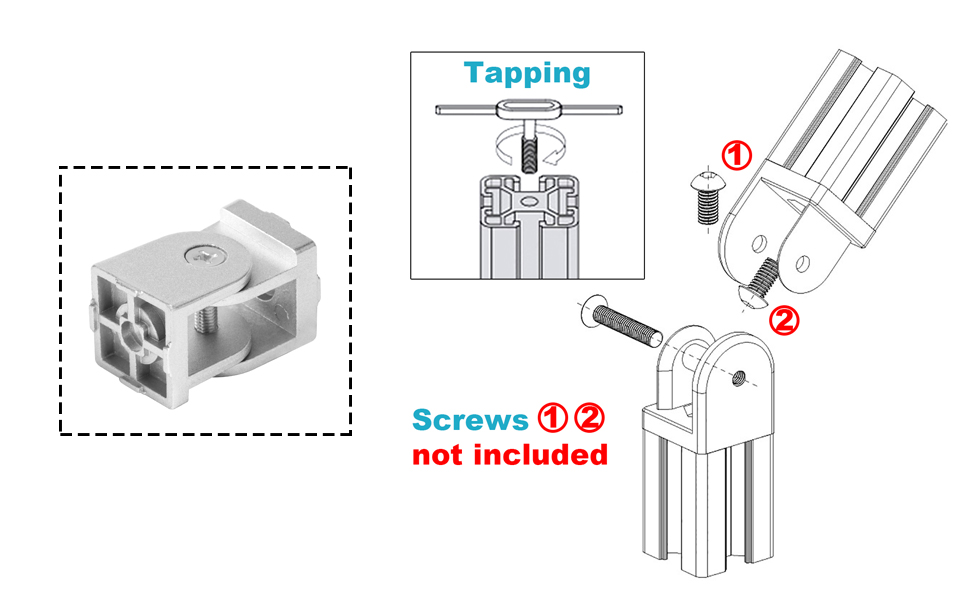 Tapping

①

②

Screws ① ②
not included