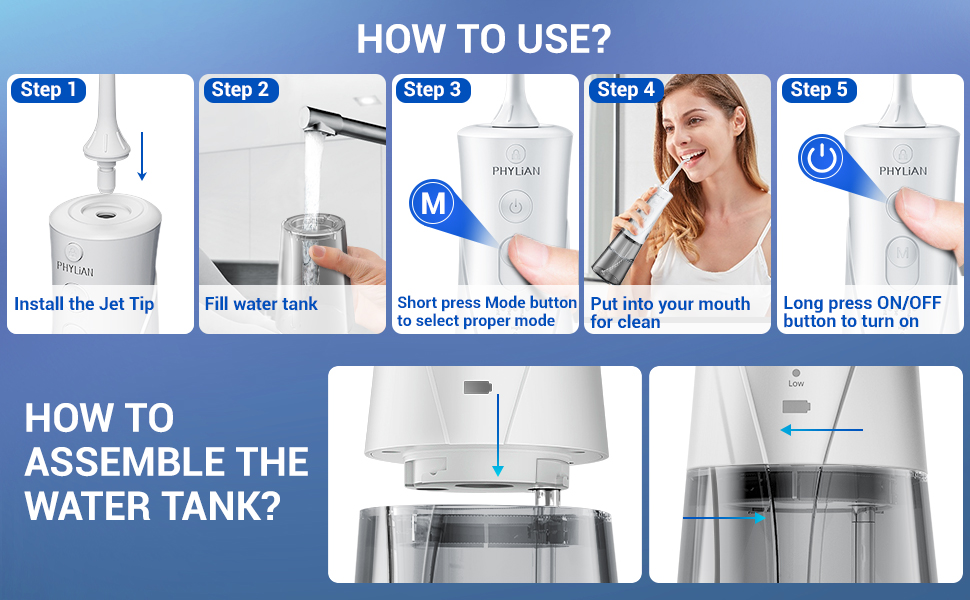 HOW TO USE?

Step 1
PHYLiAN
Install the Jet Tip

Step 2
Fill water tank

Step 3
PHYLiAN
M
Short press Mode button to select proper mode

Step 4
Put into your mouth for clean

Step 5
PHYLiAN
M
Long press ON/OFF button to turn on

HOW TO ASSEMBLE THE WATER TANK?

Low