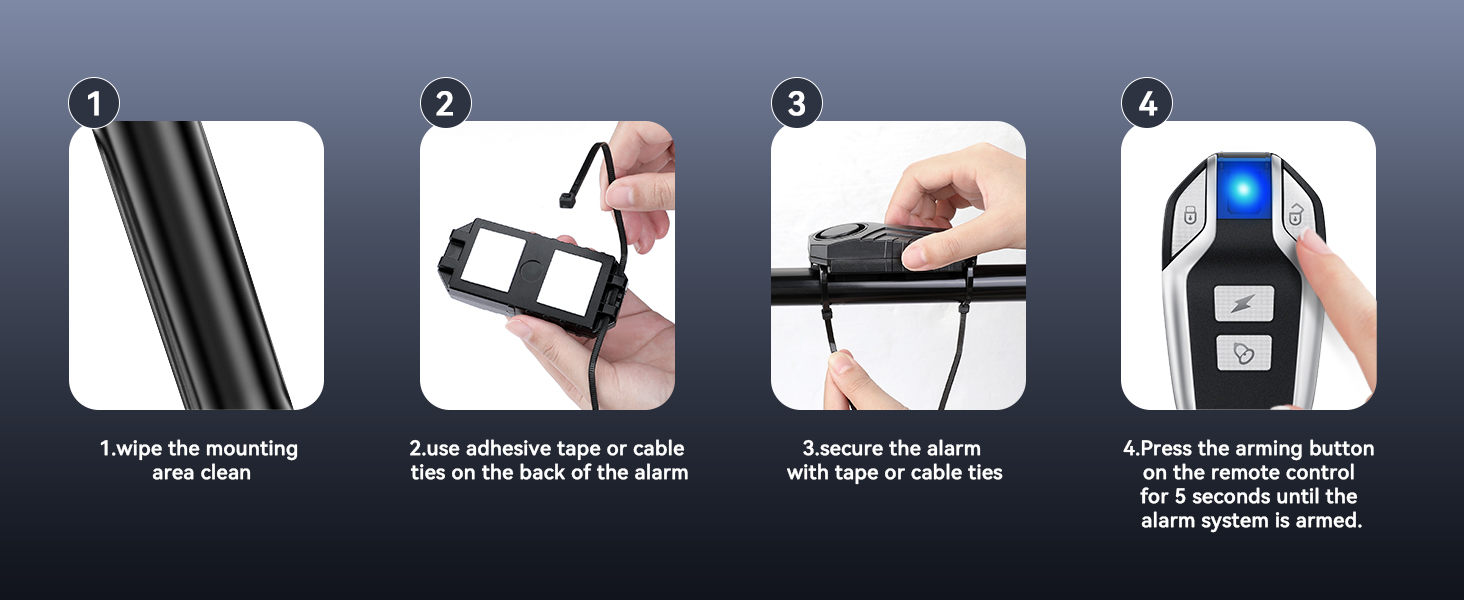 1

1.wipe the mounting area clean

2

2.use adhesive tape or cable ties on the back of the alarm

3

3.secure the alarm with tape or cable ties

4

4.Press the arming button on the remote control for 5 seconds until the alarm system is armed.