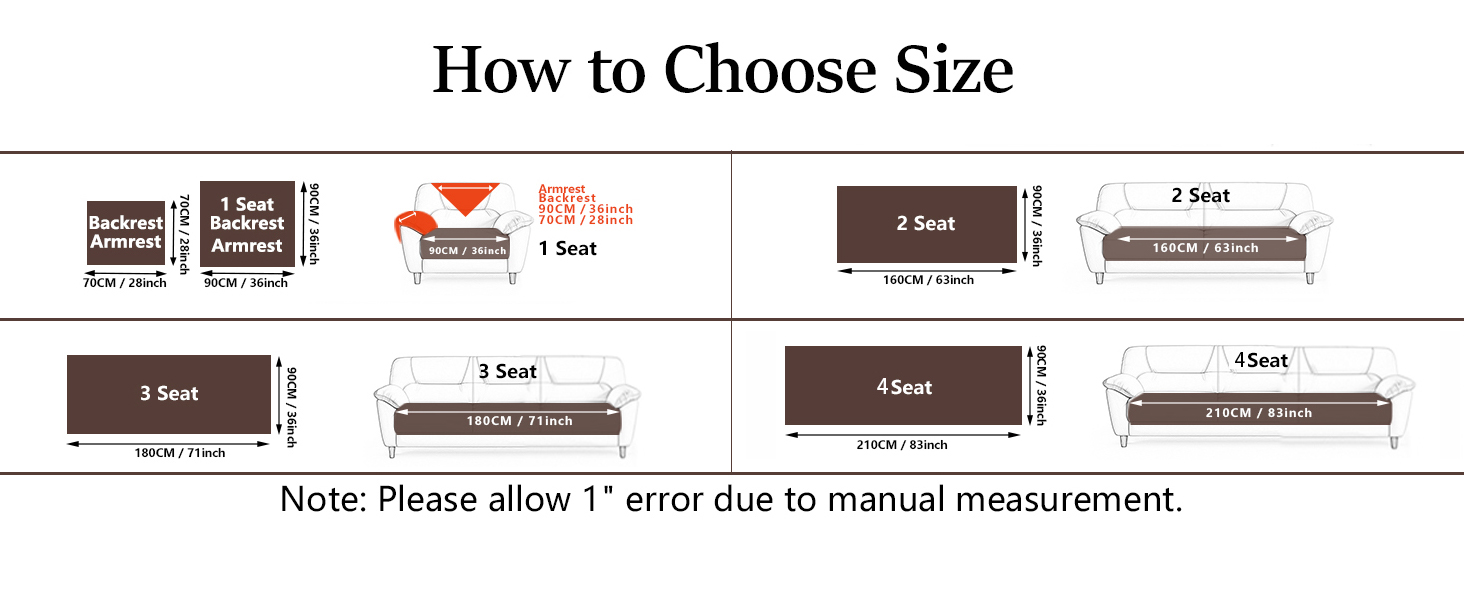 How to Choose Size

Backrest Armrest
70CM / 28inch
70CM / 28inch

1 Seat Backrest Armrest
90CM / 36inch
90CM / 36inch

Armrest
Backrest
90CM / 36inch
70CM / 28inch
90CM / 36inch
1 Seat

2 Seat
90CM / 36inch
160CM / 63inch
2 Seat
160CM / 63inch

3 Seat
90CM / 36inch
180CM / 71inch
3 Seat
180CM / 71inch

4Seat
90CM / 36inch
210CM / 83inch
4Seat
210CM / 83inch

Note: Please allow 1" error due to manual measurement.