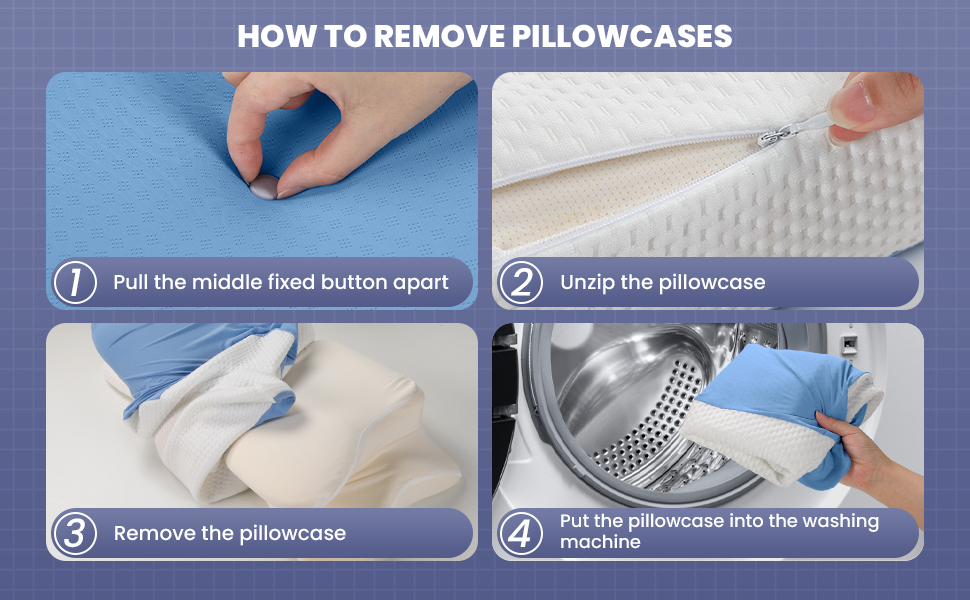 HOW TO REMOVE PILLOWCASES

1 Pull the middle fixed button apart

2 Unzip the pillowcase

3 Remove the pillowcase

4 Put the pillowcase into the washing machine