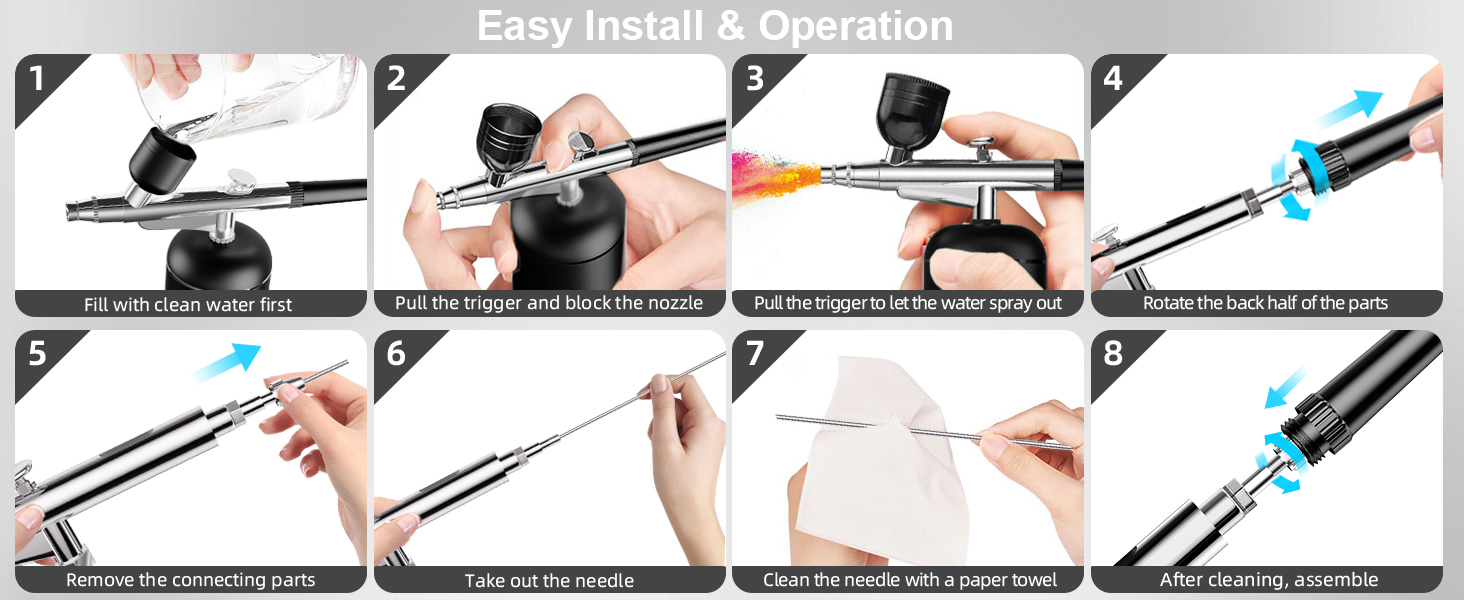 Easy Install & Operation

1
Fill with clean water first

2
Pull the trigger and block the nozzle

3
Pull the trigger to let the water spray out

4
Rotate the back half of the parts

5
Remove the connecting parts

6
Take out the needle

7
Clean the needle with a paper towel

8
After cleaning, assemble