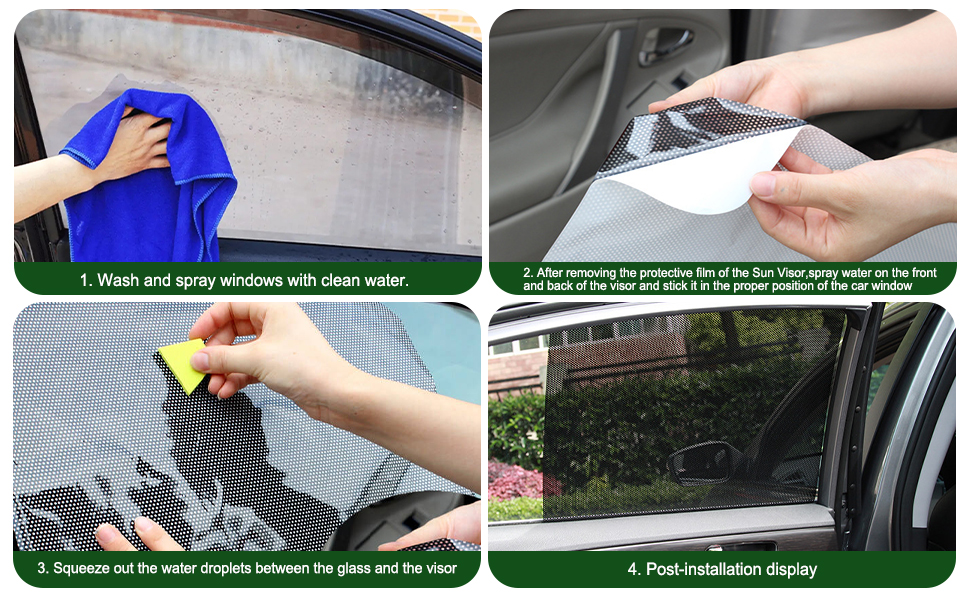 1. Wash and spray windows with clean water.

2. After removing the protective film of the Sun Visor,spray water on the front and back of the visor and stick it in the proper position of the car window

3. Squeeze out the water droplets between the glass and the visor

4. Post-installation display