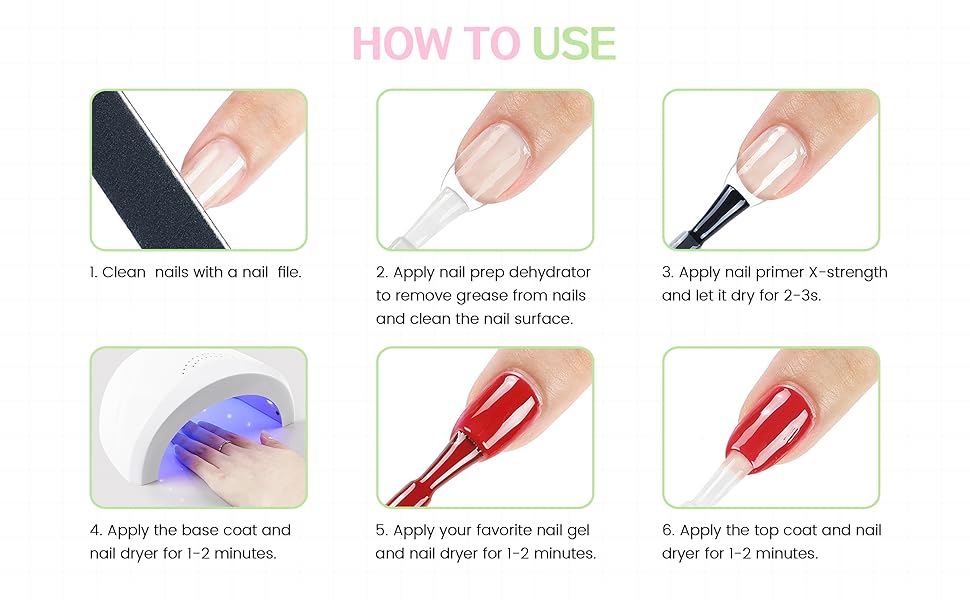 HOW TO USE

1. Clean nails with a nail file.

2. Apply nail prep dehydrator to remove grease from nails and clean the nail surface.

3. Apply nail primer X-strength and let it dry for 2-3s.

4. Apply the base coat and nail dryer for 1-2 minutes.

5. Apply your favorite nail gel and nail dryer for 1-2 minutes.

6. Apply the top coat and nail dryer for 1-2 minutes.