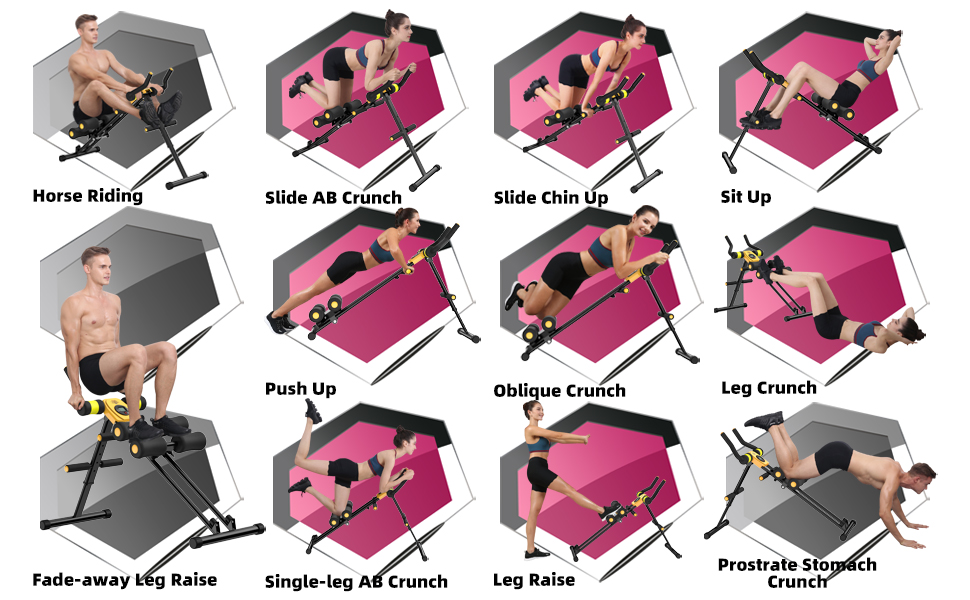 Horse Riding

Slide AB Crunch

Slide Chin Up

Sit Up

Push Up

Oblique Crunch

Leg Crunch

Fade-away Leg Raise

Single-leg AB Crunch

Leg Raise

Prostrate Stomach Crunch