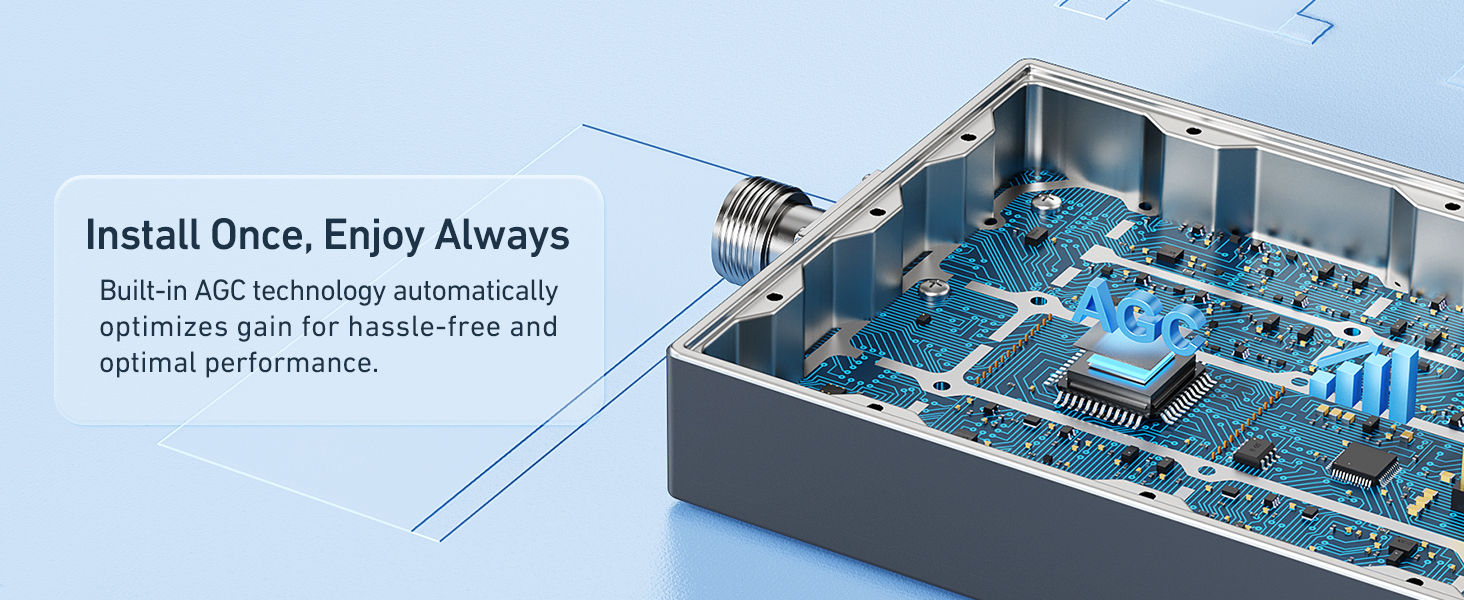 Install Once, Enjoy Always

Built-in AGC technology automatically optimizes gain for hassle-free and optimal performance.

AGC