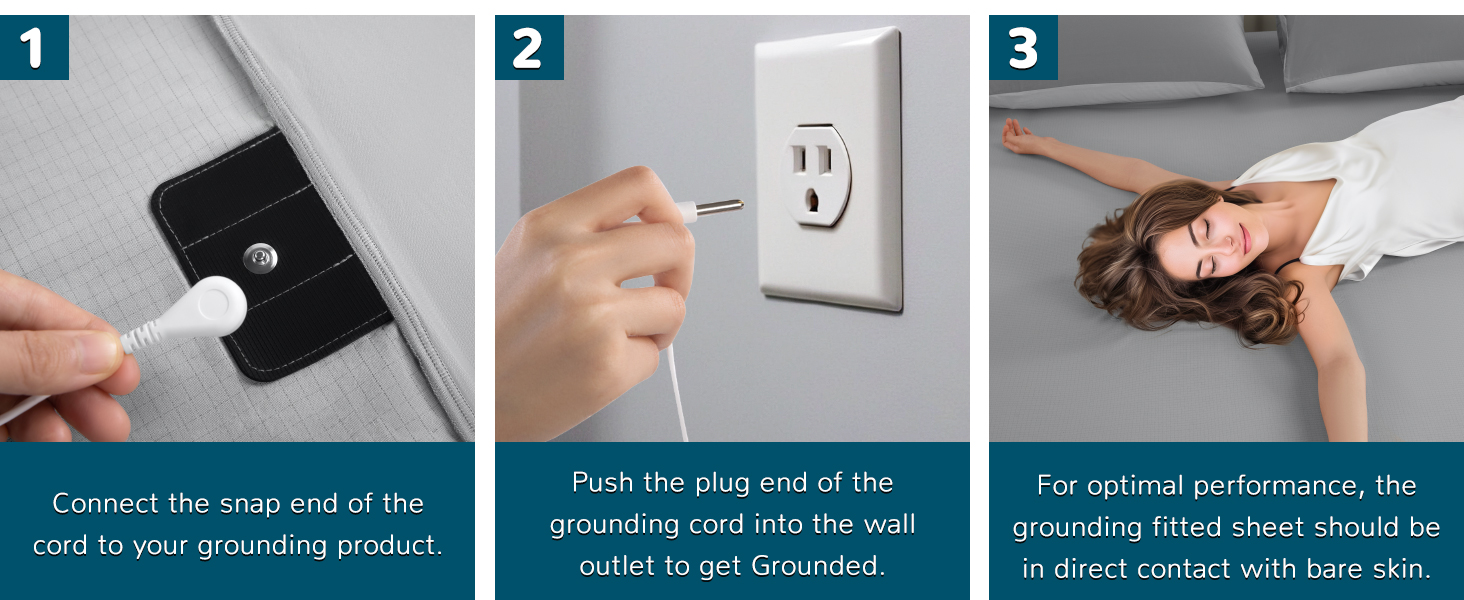 1

Connect the snap end of the cord to your grounding product.

2

Push the plug end of the grounding cord into the wall outlet to get Grounded.

3

For optimal performance, the grounding fitted sheet should be in direct contact with bare skin.