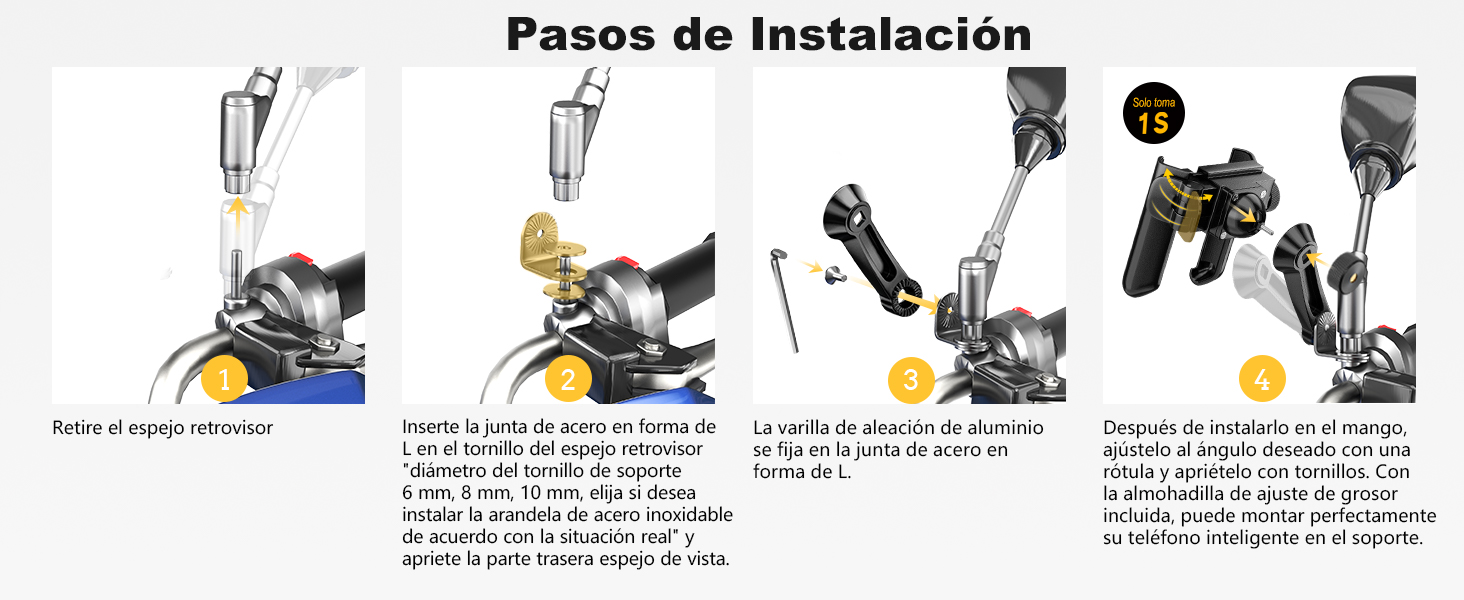 Pasos de Instalación

1

Retire el espejo retrovisor

2

Inserte la junta de acero en forma de L en el tornillo del espejo retrovisor "diámetro del tornillo de soporte 6 mm, 8 mm, 10 mm, elija si desea instalar la arandela de acero inoxidable de acuerdo con la situación real" y apriete la parte trasera espejo de vista.

3

La varilla de aleación de aluminio se fija en la junta de acero en forma de L.

Solo toma
1S

4

Después de instalarlo en el mango, ajústelo al ángulo deseado con una rótula y apriételo con tornillos. Con la almohadilla de ajuste de grosor incluida, puede montar perfectamente su teléfono inteligente en el soporte.