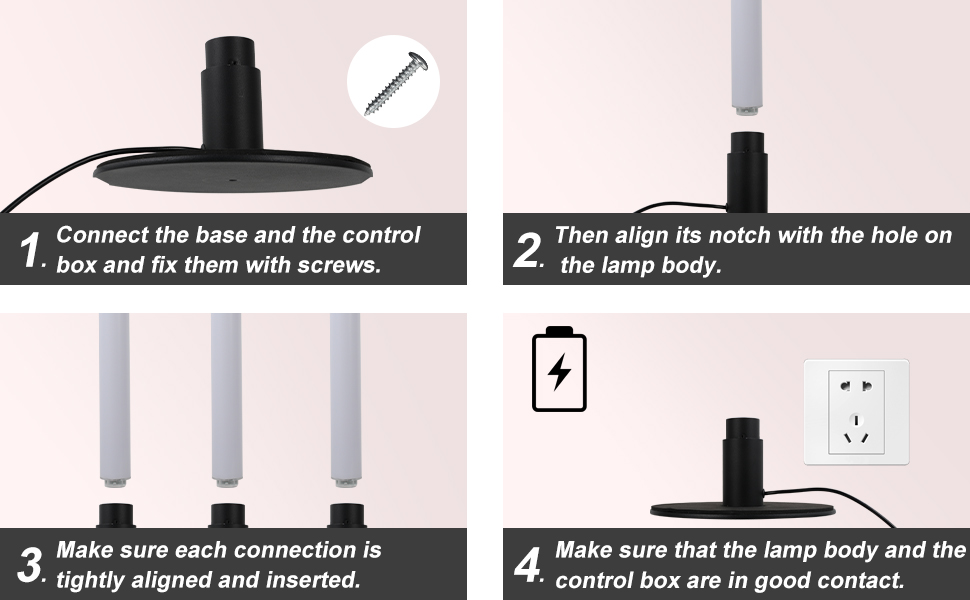 1. Connect the base and the control box and fix them with screws.

2. Then align its notch with the hole on the lamp body.

3. Make sure each connection is tightly aligned and inserted.

4. Make sure that the lamp body and the control box are in good contact.