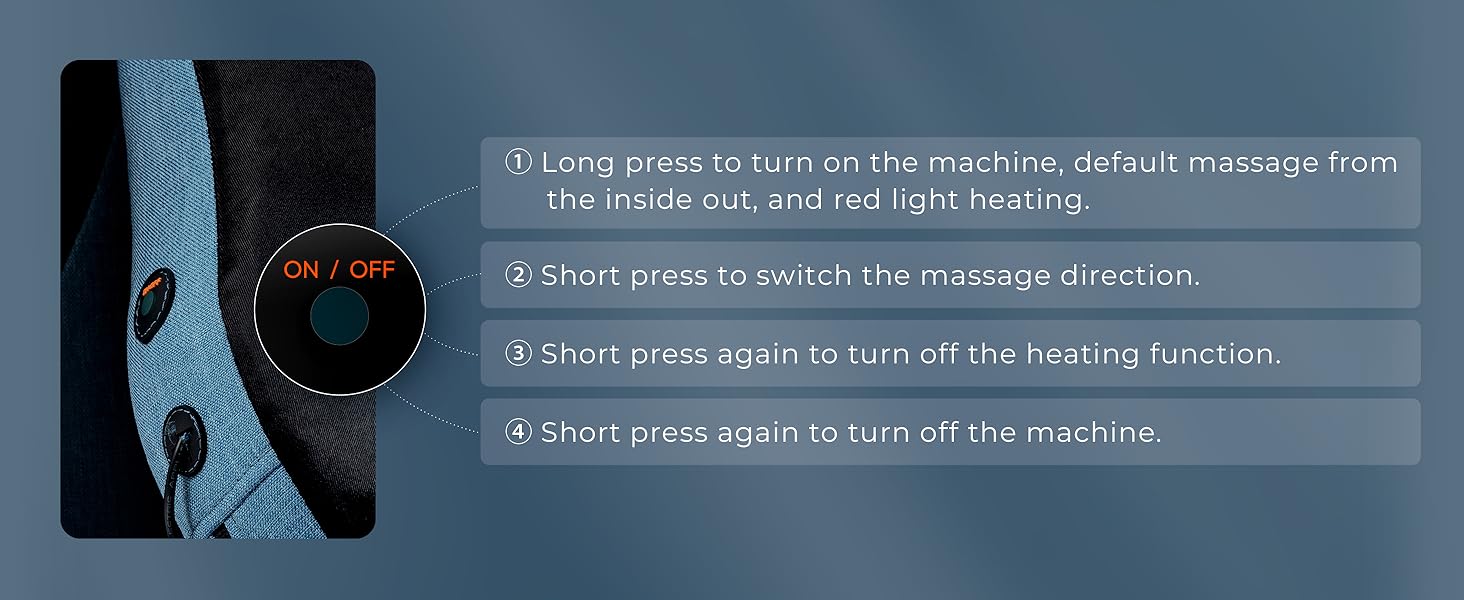 ON / OFF

① Long press to turn on the machine, default massage from the inside out, and red light heating.

② Short press to switch the massage direction.

③ Short press again to turn off the heating function.

④ Short press again to turn off the machine.