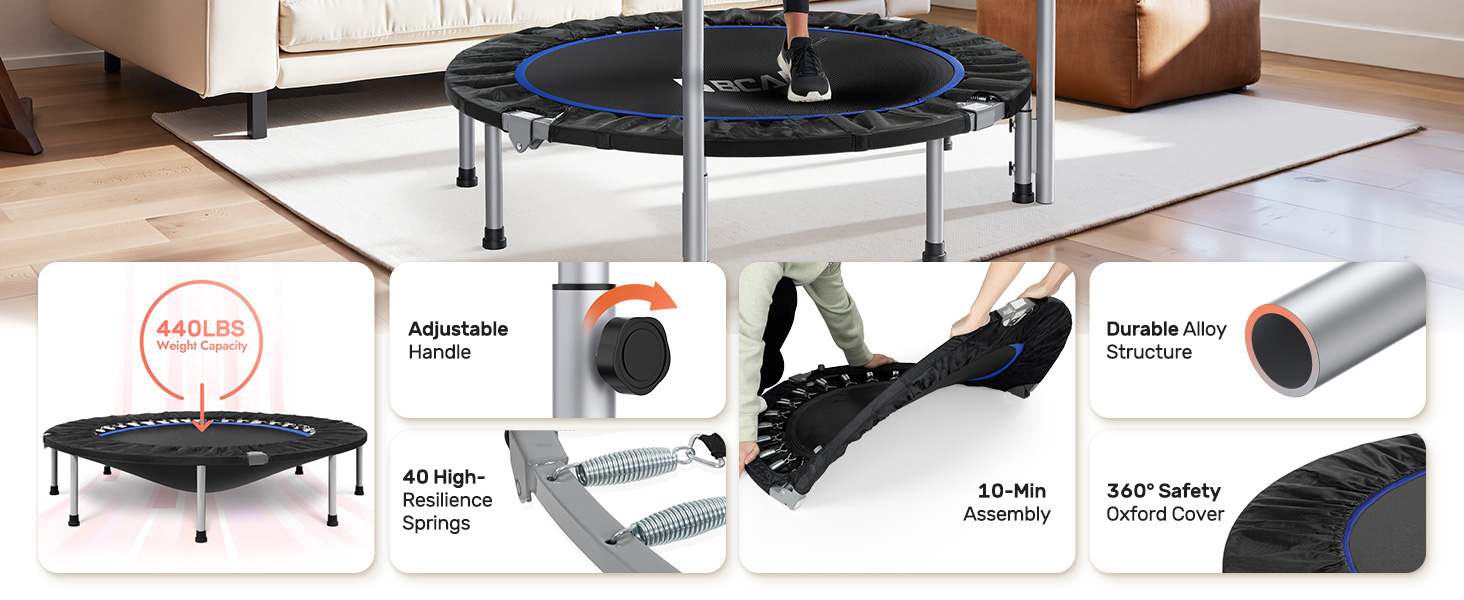 BCA

440LBS
Weight Capacity

Adjustable Handle

40 High-Resilience Springs

10-Min Assembly

Durable Alloy Structure

360° Safety Oxford Cover