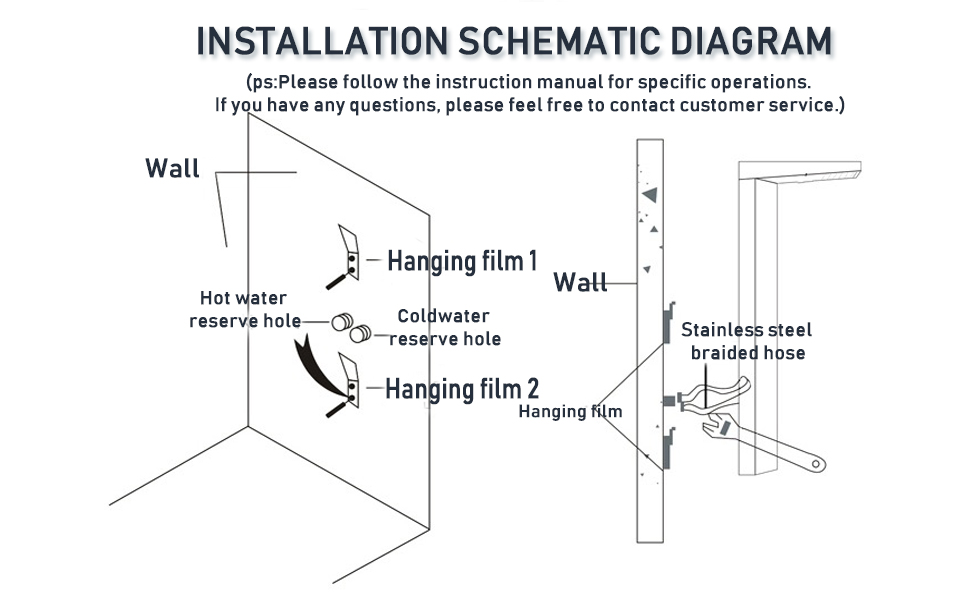 INSTALLATION SCHEMATIC DIAGRAM

(ps:Please follow the instruction manual for specific operations. If you have any questions, please feel free to contact customer service.)

Wall

Hanging film 1

Hot water reserve hole

Coldwater reserve hole

Hanging film 2

Wall

Stainless steel braided hose

Hanging film