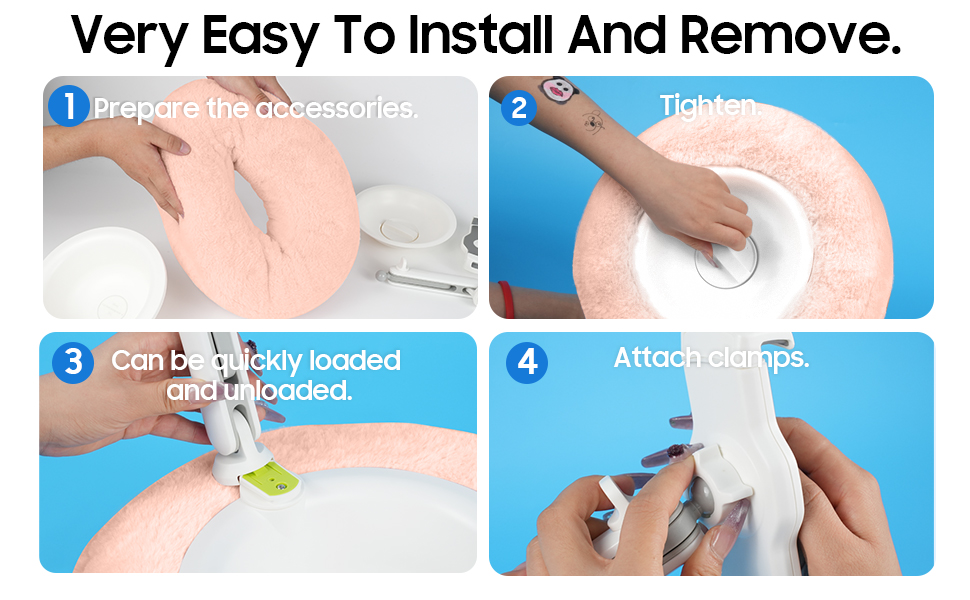 Very Easy To Install And Remove.

1 Prepare the accessories.

2 Tighten.

3 Can be quickly loaded and unloaded.

4 Attach clamps.