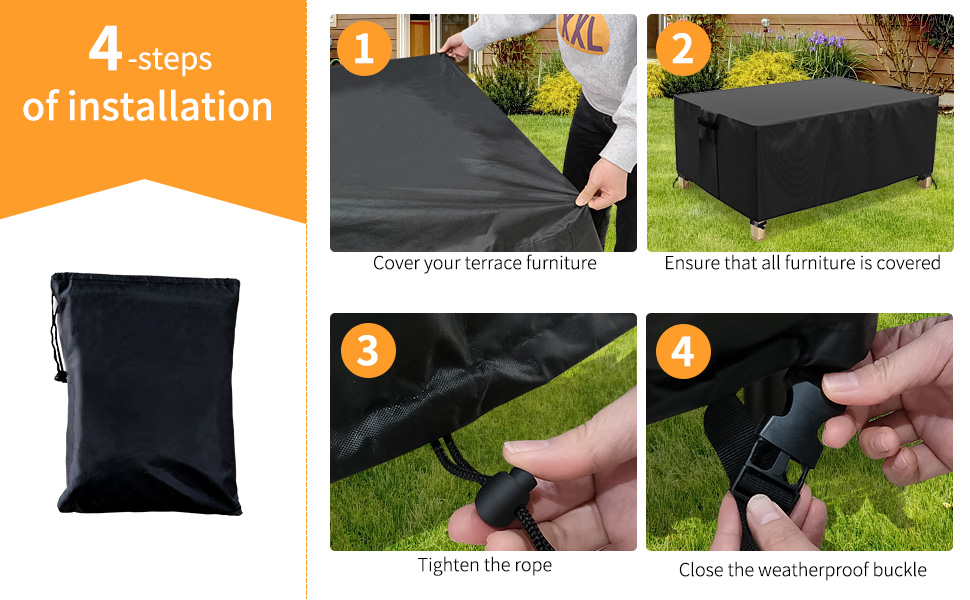 4-steps of installation

1
XXL
Cover your terrace furniture

2
Ensure that all furniture is covered

3
Tighten the rope

4
Close the weatherproof buckle