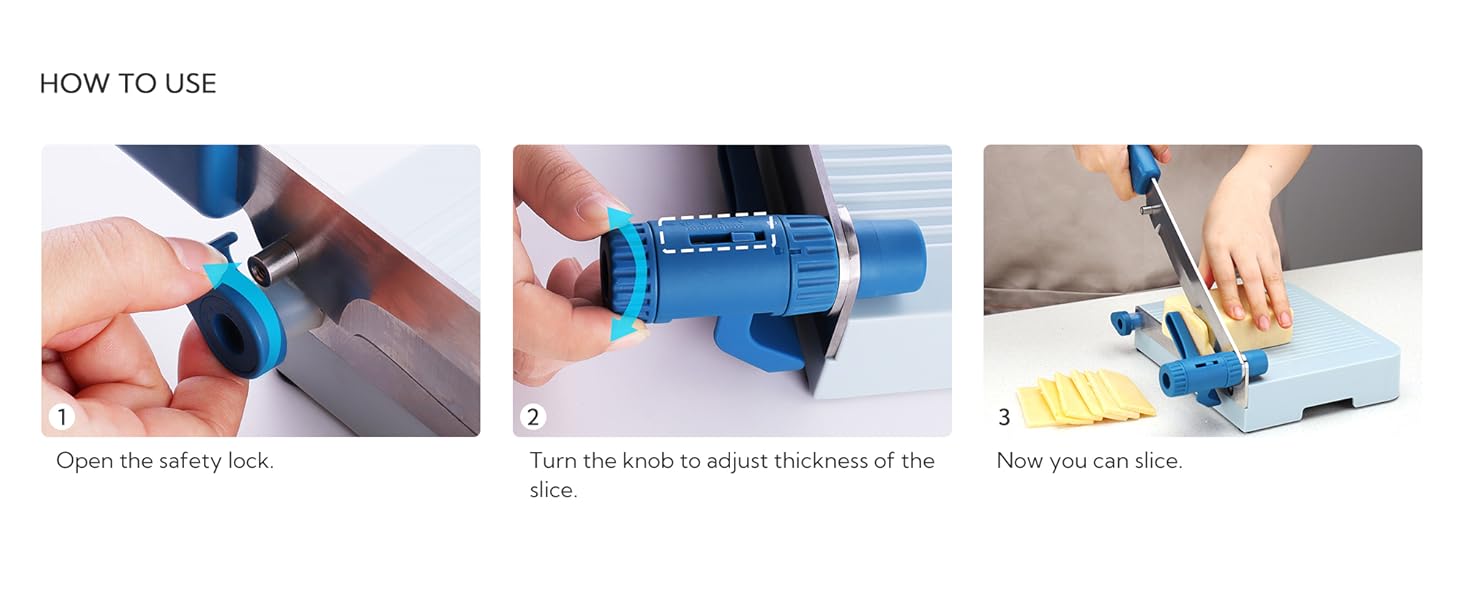 HOW TO USE

1

Open the safety lock.

2

Turn the knob to adjust thickness of the slice.

3

Now you can slice.