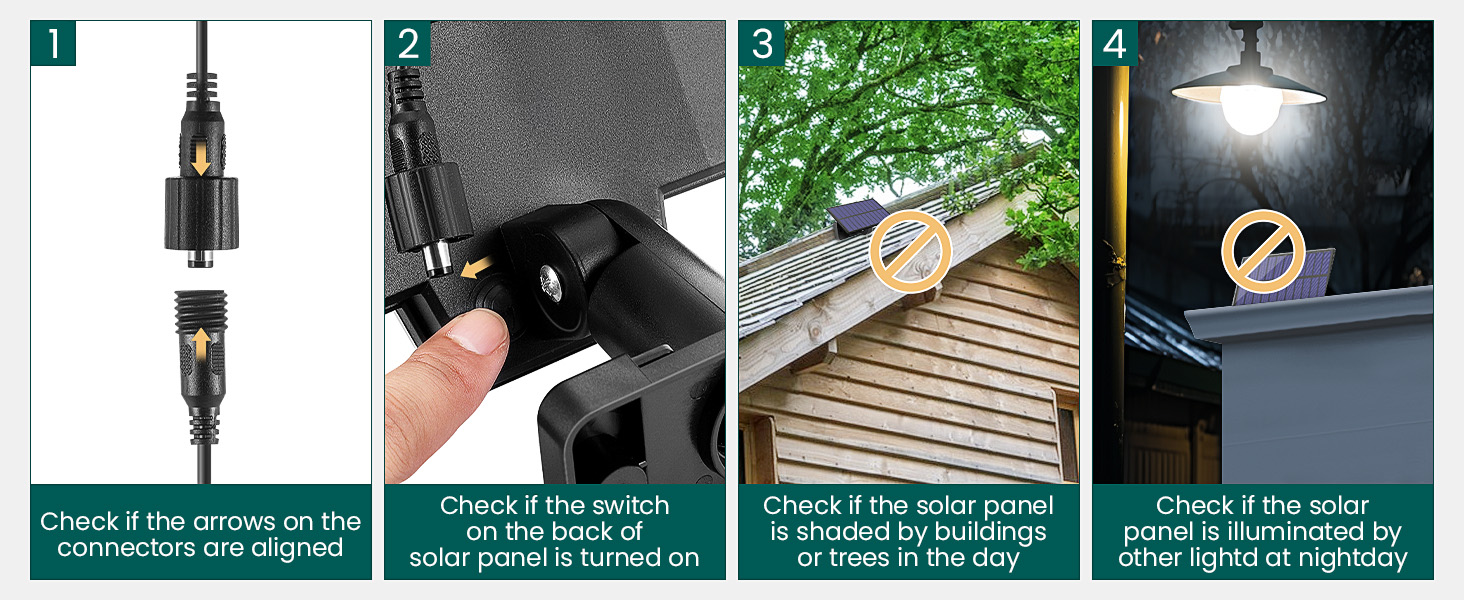 1

Check if the arrows on the connectors are aligned

2

Check if the switch on the back of solar panel is turned on

3

Check if the solar panel is shaded by buildings or trees in the day

4

Check if the solar panel is illuminated by other lightd at nightday