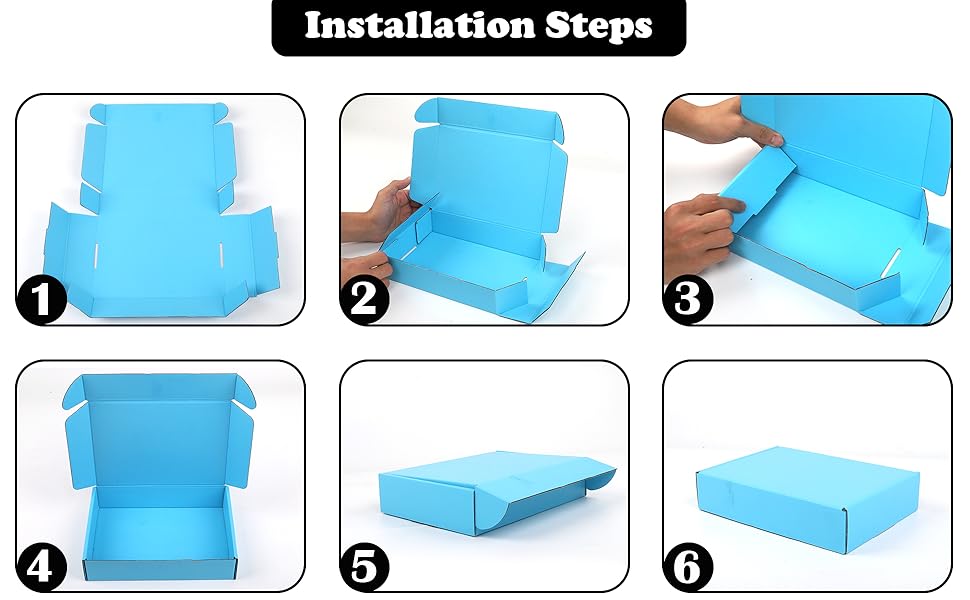 Installation Steps

1

2

3

4

5

6