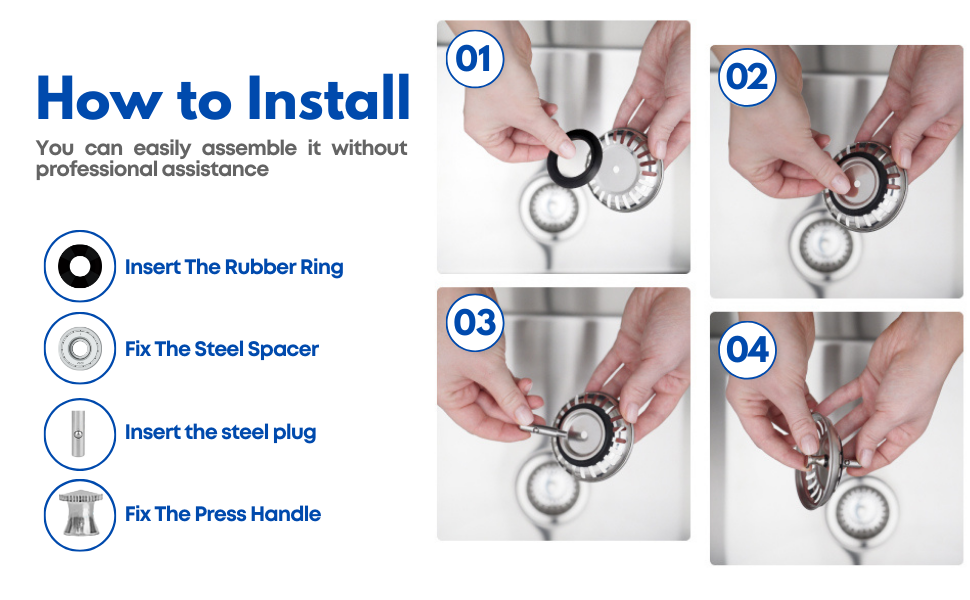 How to Install
You can easily assemble it without professional assistance

Insert The Rubber Ring

Fix The Steel Spacer

Insert the steel plug

Fix The Press Handle

01

02

03

04